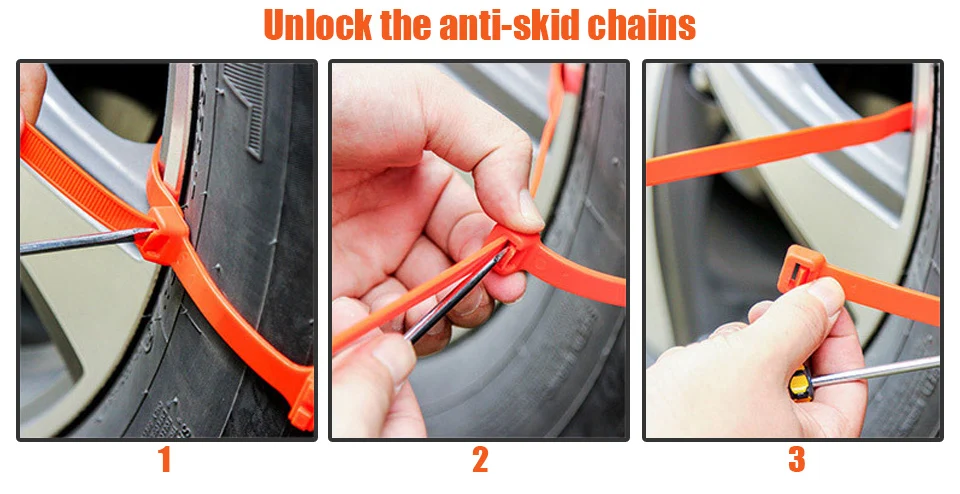 Unlock the anti-skid chains

1

2

3