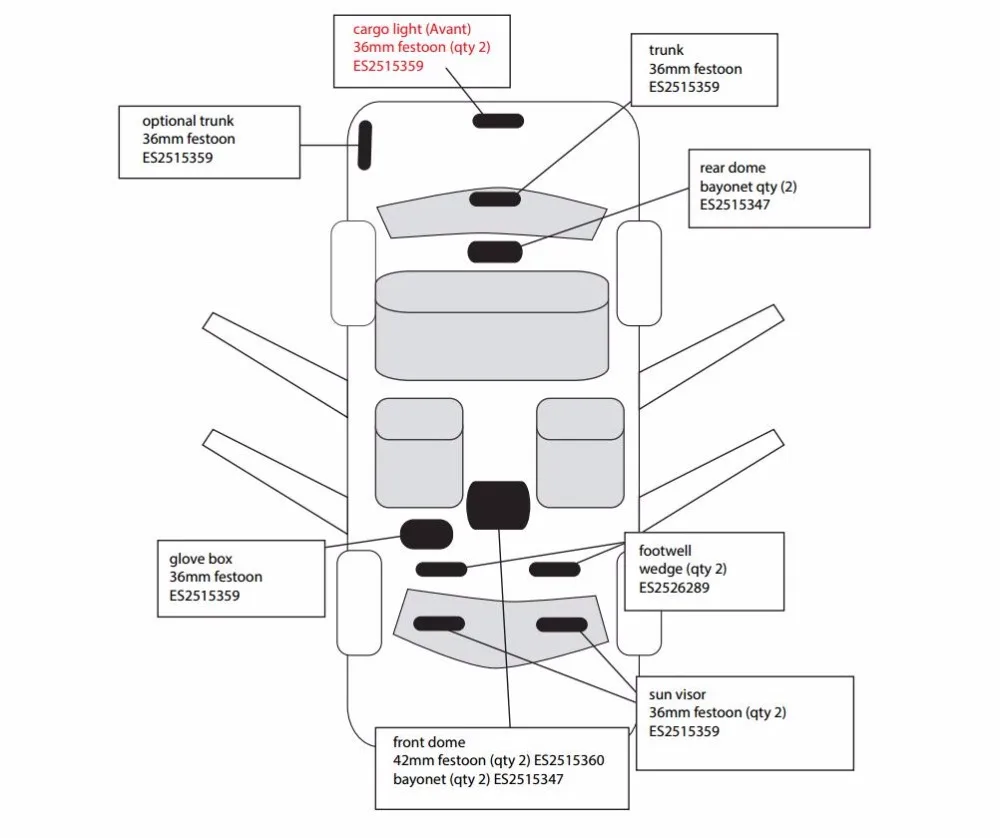 cargo light (Avant)
36mm festoon (qty 2)
ES2515359

trunk
36mm festoon
ES2515359

optional trunk
36mm festoon
ES2515359

rear dome
bayonet qty (2)
ES2515347

glove box
36mm festoon
ES2515359

footwell
wedge (qty 2)
ES2526289

sun visor
36mm festoon (qty 2)
ES2515359

front dome
42mm festoon (qty 2) ES2515360
bayonet (qty 2) ES2515347