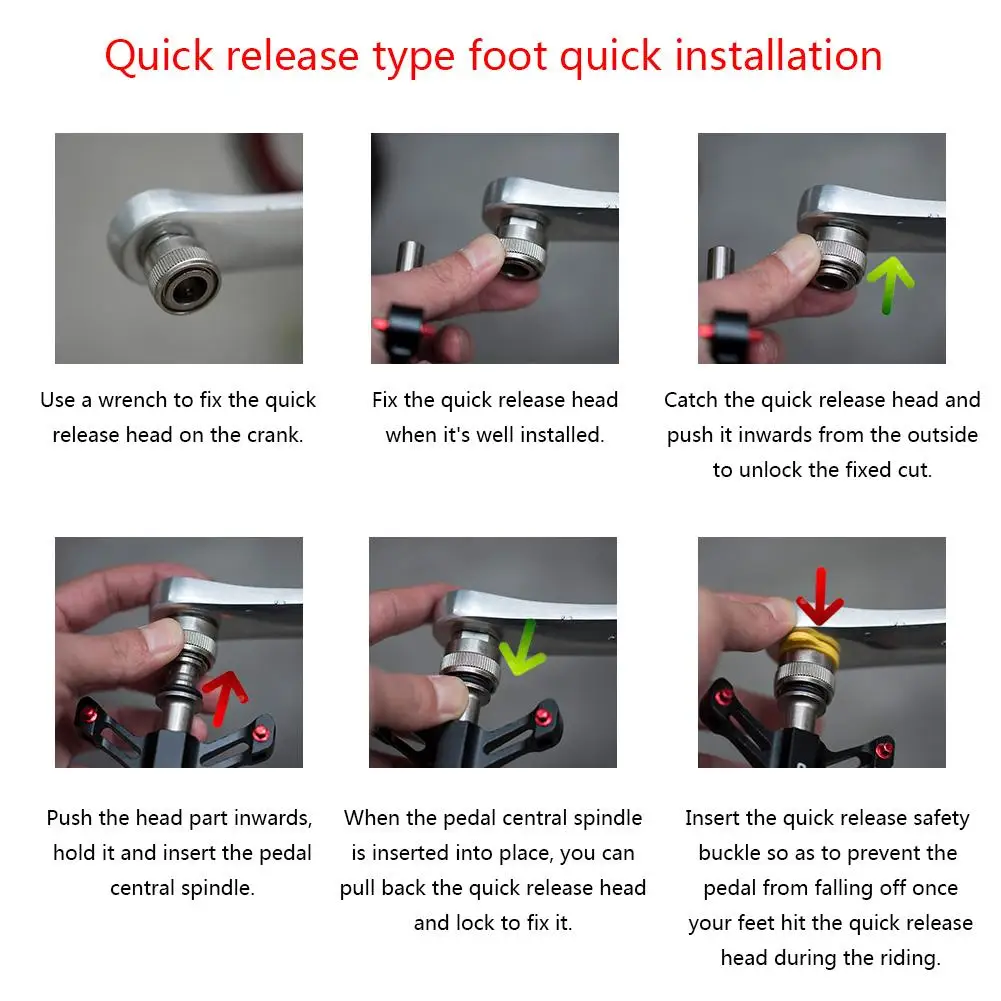 Quick release type foot quick installation

Use a wrench to fix the quick release head on the crank.

Fix the quick release head when it's well installed.

Catch the quick release head and push it inwards from the outside to unlock the fixed cut.

Push the head part inwards, hold it and insert the pedal central spindle.

When the pedal central spindle is inserted into place, you can pull back the quick release head and lock to fix it.

Insert the quick release safety buckle so as to prevent the pedal from falling off once your feet hit the quick release head during the riding.