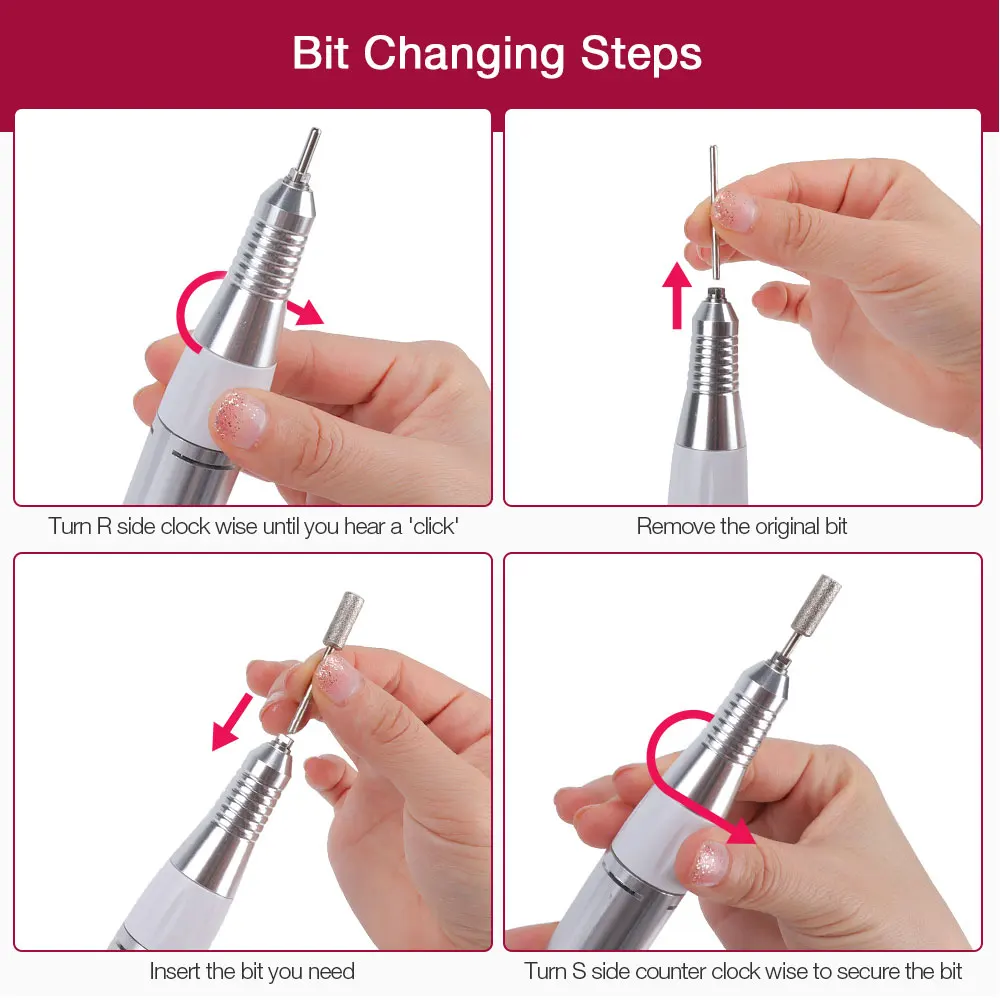 Bit Changing Steps

Turn R side clock wise until you hear a 'click'

Remove the original bit

Insert the bit you need

Turn S side counter clock wise to secure the bit