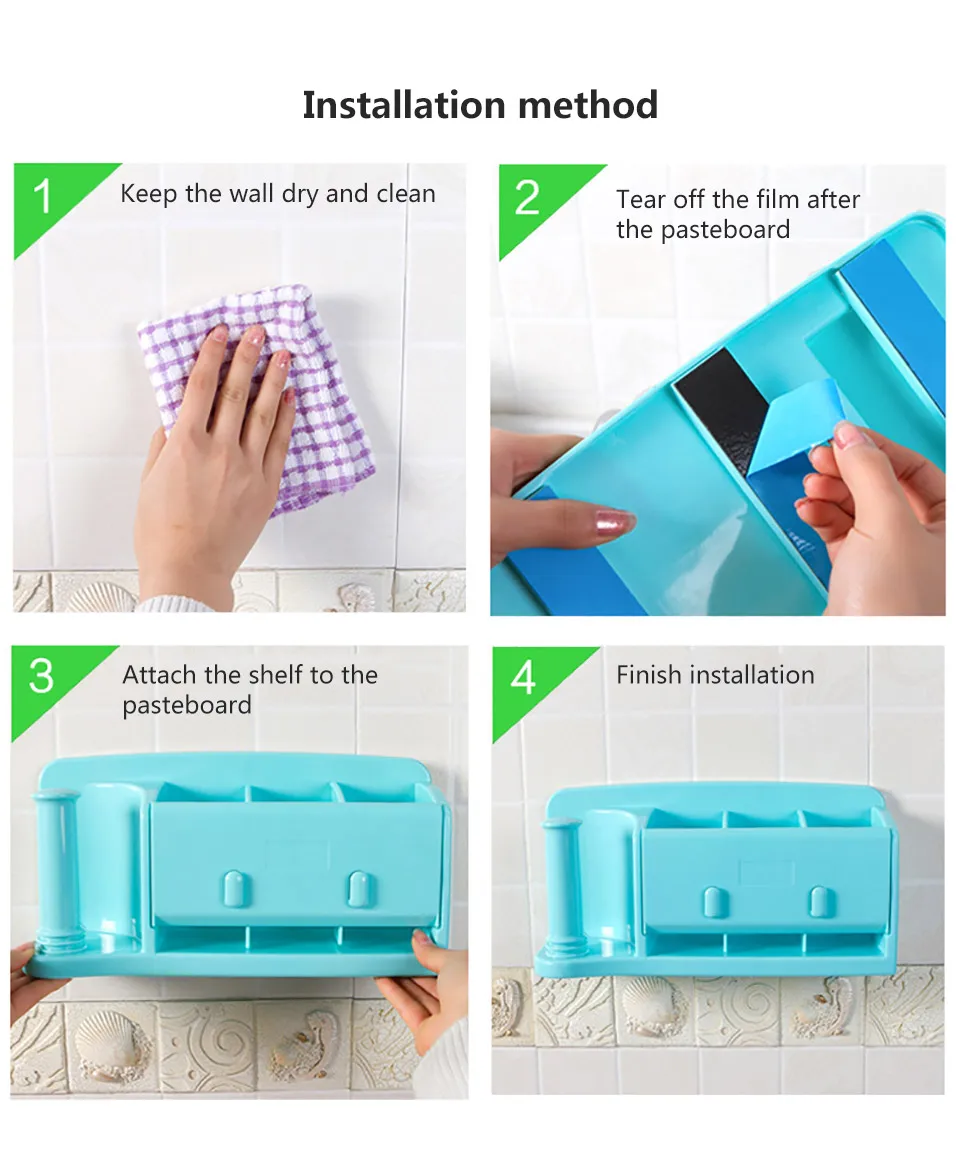 Installation method

1 Keep the wall dry and clean

2 Tear off the film after the pasteboard

3 Attach the shelf to the pasteboard

4 Finish installation