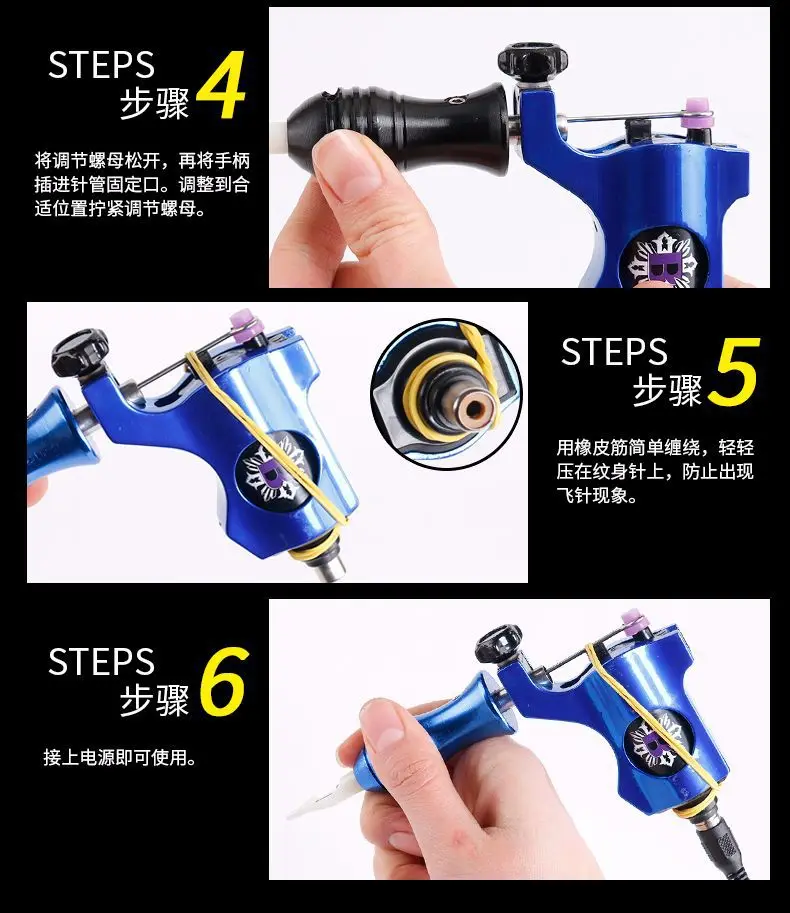 STEPS
步骤 4

将调节螺母松开，再将手柄插进针管固定口。调整到合适位置拧紧调节螺母。

STEPS
步骤 5

用橡皮筋简单缠绕，轻轻压在纹身针上，防止出现飞针现象。

STEPS
步骤 6

接上电源即可使用。