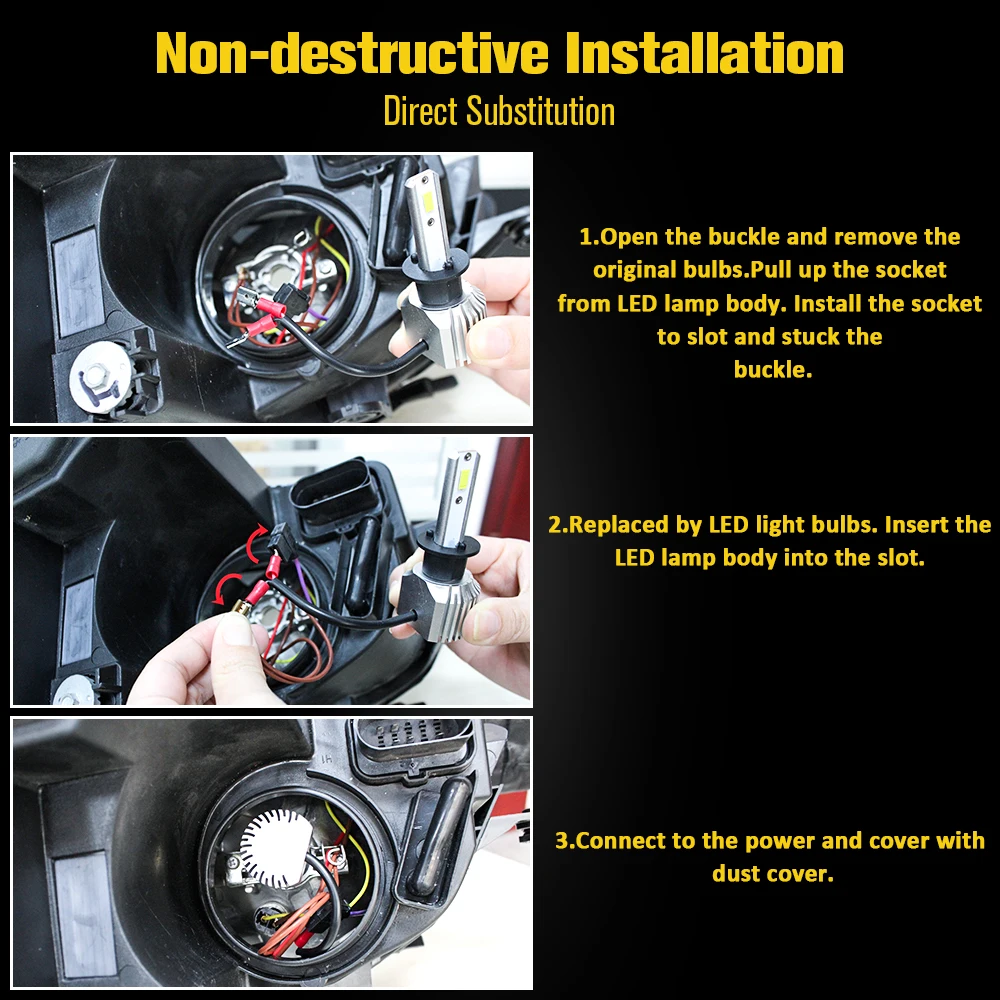 Non-destructive Installation

Direct Substitution

1.Open the buckle and remove the original bulbs.Pull up the socket from LED lamp body. Install the socket to slot and stuck the buckle.

2.Replaced by LED light bulbs. Insert the LED lamp body into the slot.

3.Connect to the power and cover with dust cover.