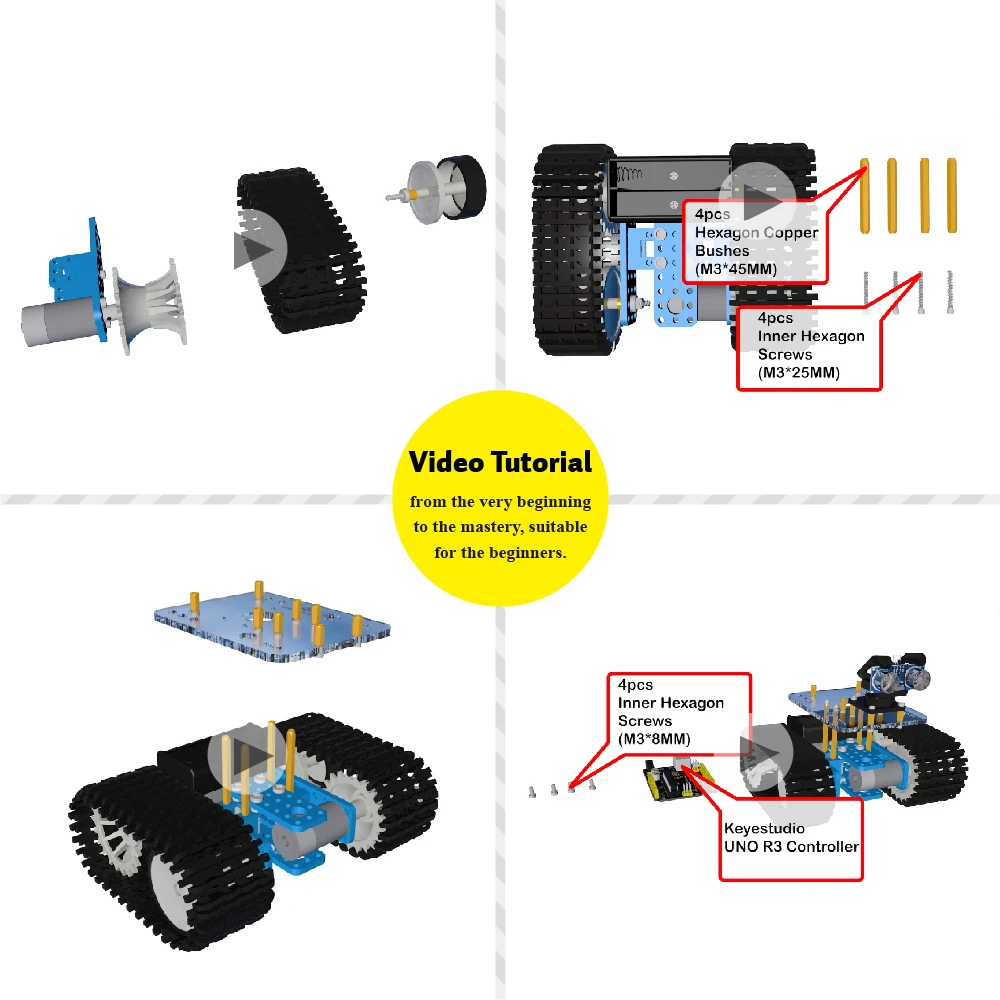 4pcs
Hexagon Copper
Bushes
(M3*45MM)

4pcs
Inner Hexagon
Screws
(M3*25MM)

Video Tutorial

from the very beginning
to the mastery, suitable
for the beginners.

4pcs
Inner Hexagon
Screws
(M3*8MM)

Keyestudio
UNO R3 Controller