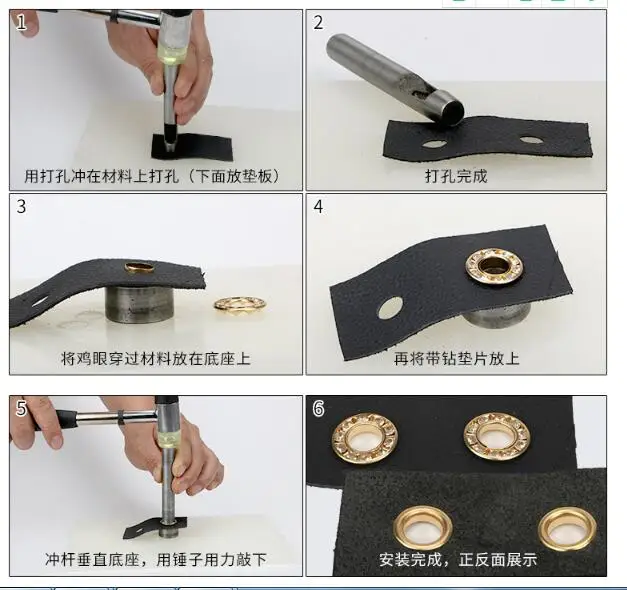 1
用打孔冲在材料上打孔（下面放垫板）

2
打孔完成

3
将鸡眼穿过材料放在底座上

4
再将带钻垫片放上

5
冲杆垂直底座，用锤子用力敲下

6
安装完成，正反面展示