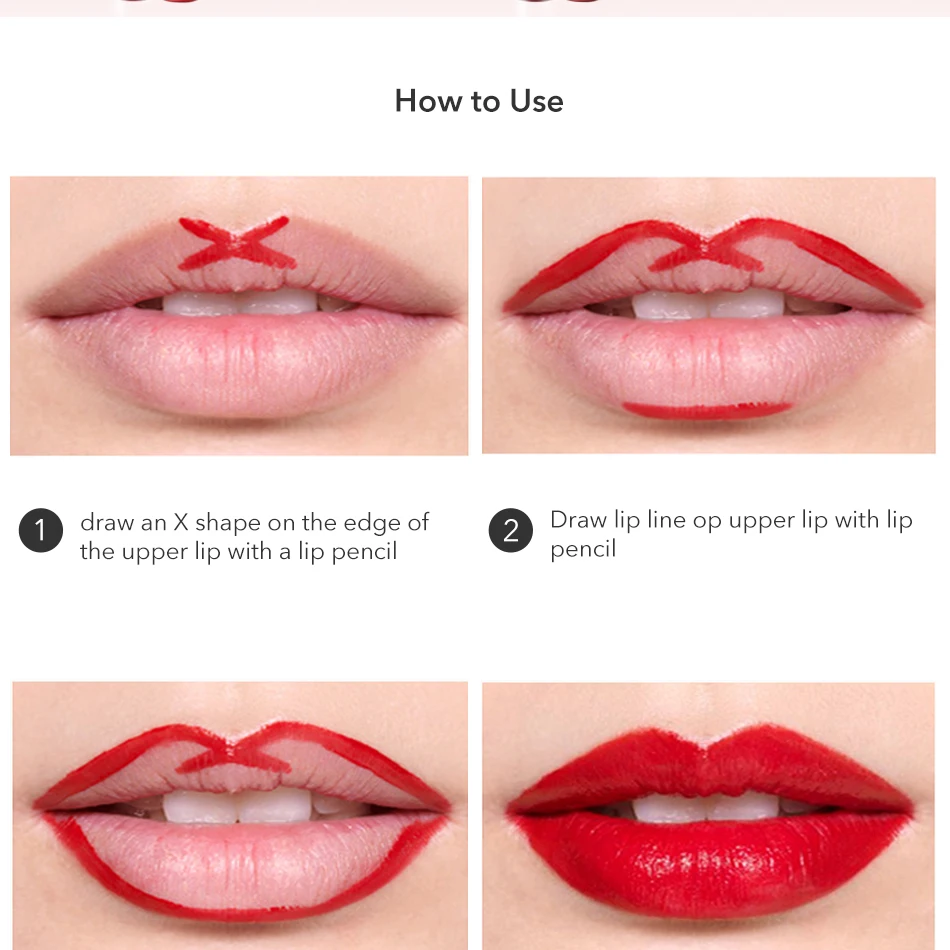 How to Use

1 draw an X shape on the edge of the upper lip with a lip pencil

2 Draw lip line op upper lip with lip pencil