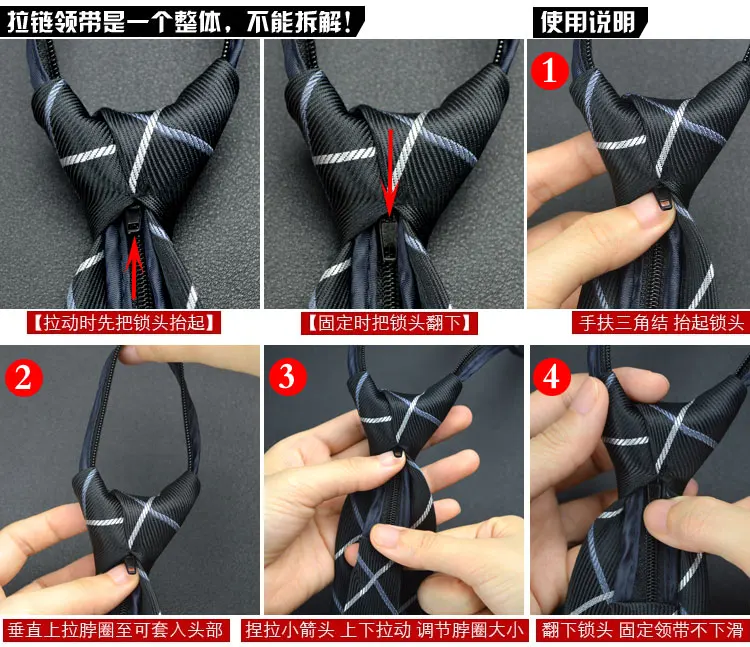 拉链领带是一个整体，不能拆解！

使用说明

【拉动时先把锁头抬起】

【固定时把锁头翻下】

1
手扶三角结 抬起锁头

2
垂直上拉脖圈至可套入头部

3
捏拉小箭头 上下拉动 调节脖圈大小

4
翻下锁头 固定领带不下滑