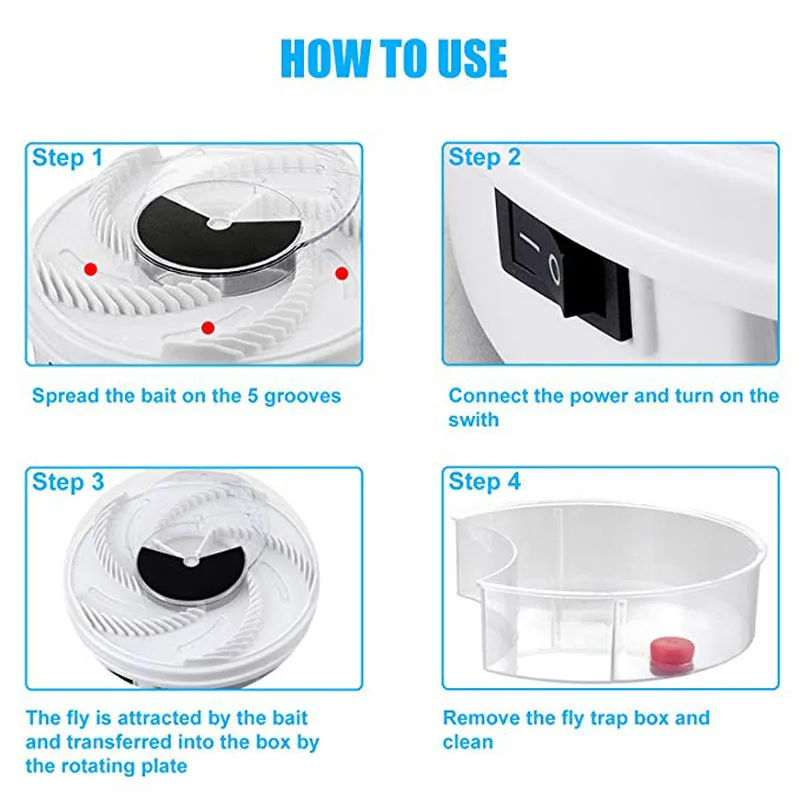 HOW TO USE

Step 1

Spread the bait on the 5 grooves

Step 2

Connect the power and turn on the swith

Step 3

The fly is attracted by the bait and transferred into the box by the rotating plate

Step 4

Remove the fly trap box and clean