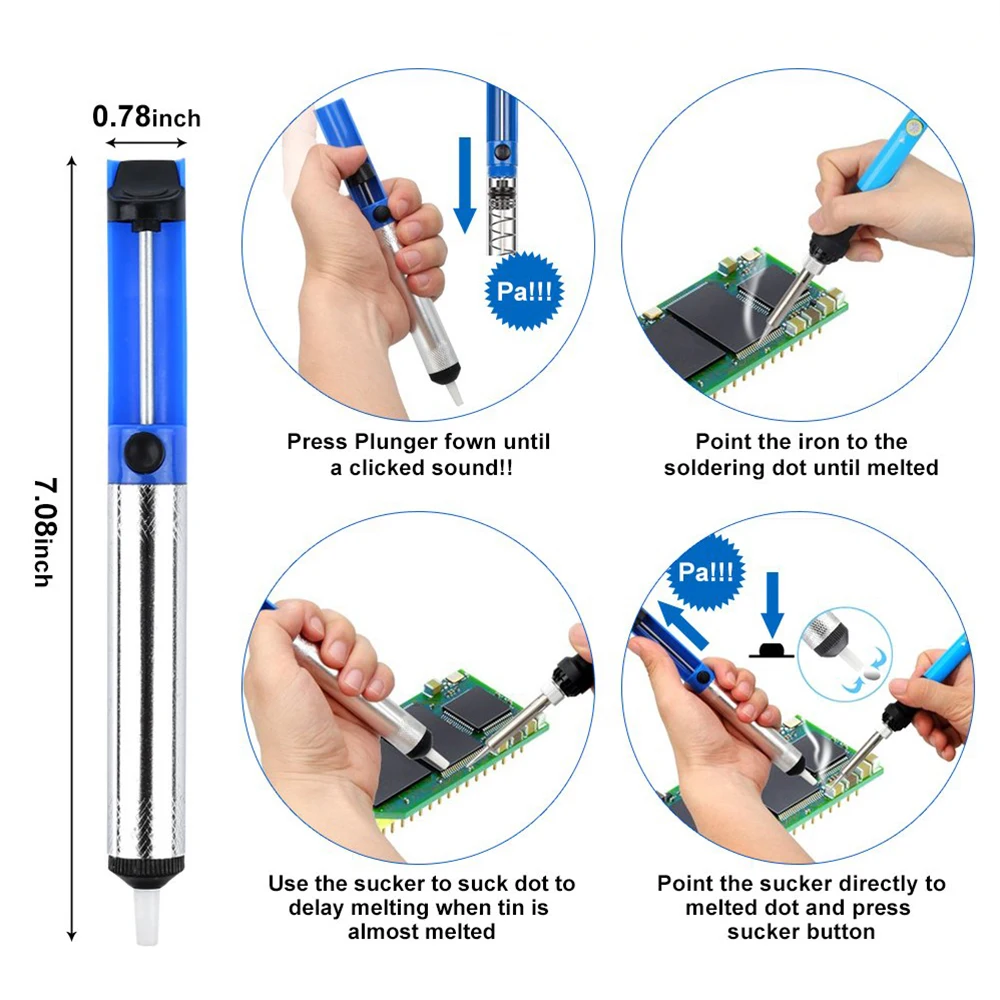 0.78inch

7.08inch

Pa!!!

Press Plunger fown until a clicked sound!!

Point the iron to the soldering dot until melted

Pa!!!

Use the sucker to suck dot to delay melting when tin is almost melted

Point the sucker directly to melted dot and press sucker button