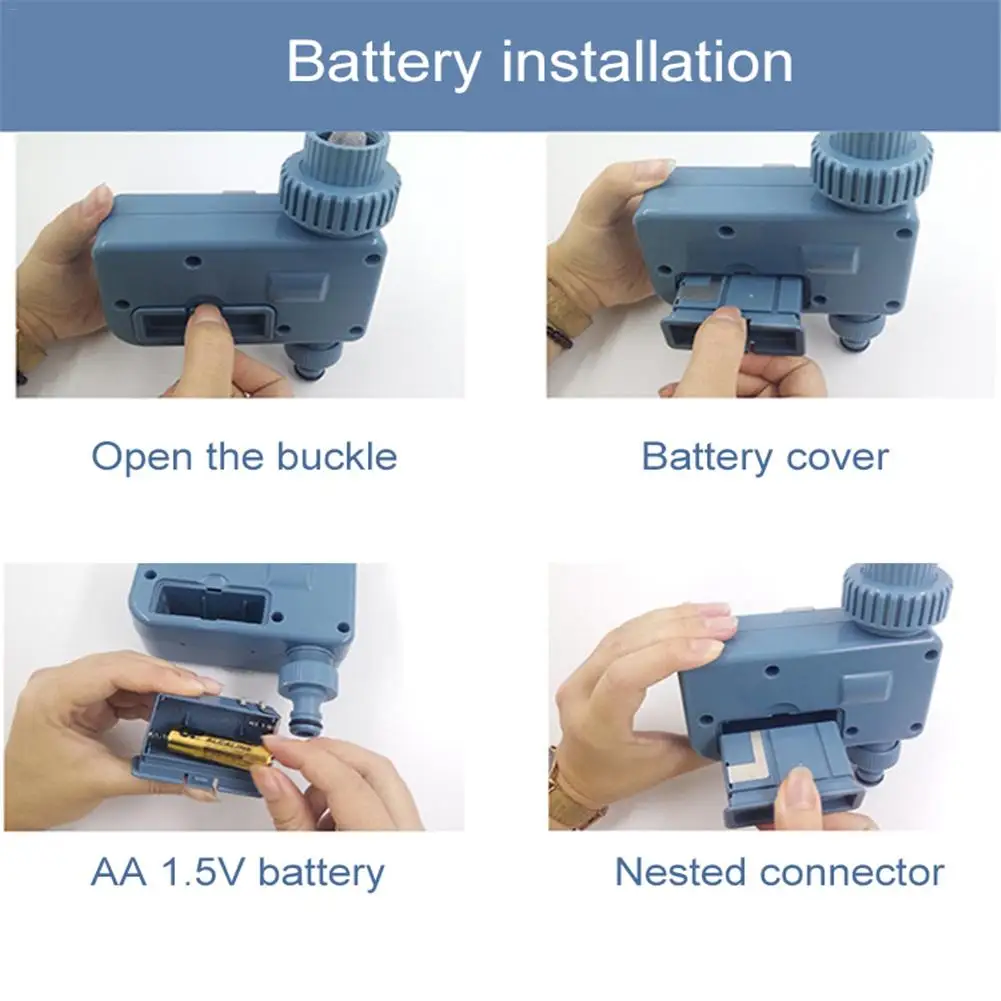 Battery installation

Open the buckle

Battery cover

AA 1.5V battery

Nested connector