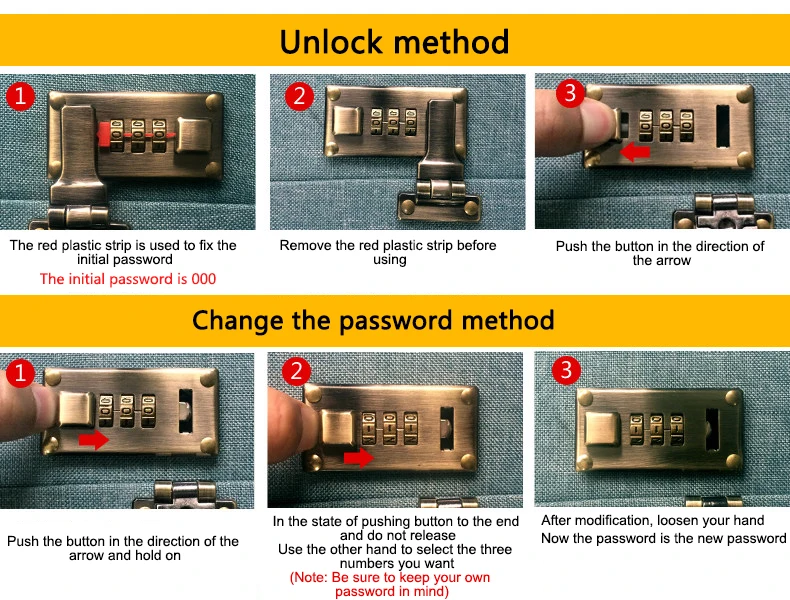 Unlock method

1
The red plastic strip is used to fix the initial password
The initial password is 000

2
Remove the red plastic strip before using

3
Push the button in the direction of the arrow

Change the password method

1
Push the button in the direction of the arrow and hold on

2
In the state of pushing button to the end and do not release
Use the other hand to select the three numbers you want
(Note: Be sure to keep your own password in mind)

3
After modification, loosen your hand
Now the password is the new password