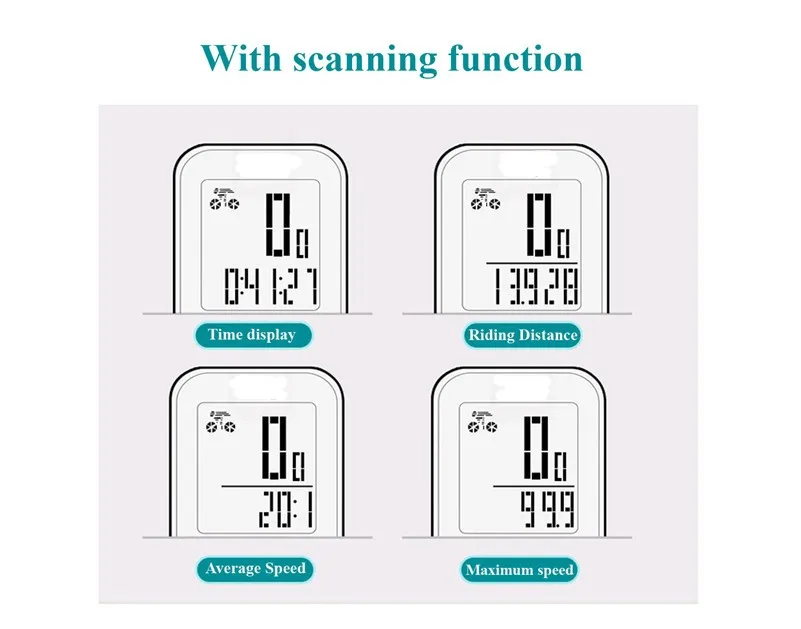 With scanning function

00
0:41:27

Time display

00
13.928

Riding Distance

00
20.1

Average Speed

00
99.9

Maximum speed