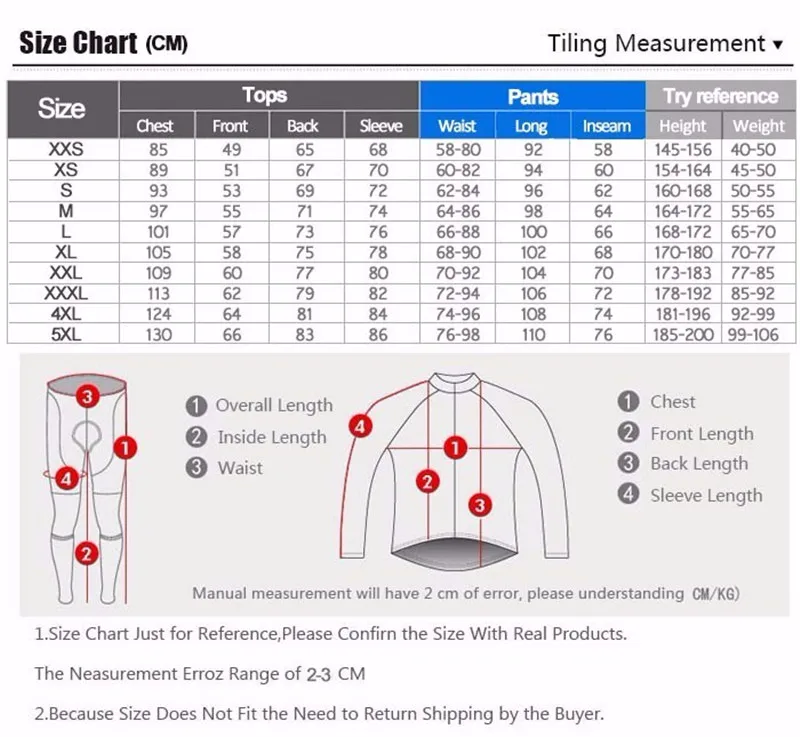 Size Chart (CM)

Tiling Measurement ▾

| Size | Tops | | | | Pants | | | Try reference | |
|---|---|---|---|---|---|---|---|---|---|
| | Chest | Front | Back | Sleeve | Waist | Long | Inseam | Height | Weight |
| XXS | 85 | 49 | 65 | 68 | 58-80 | 92 | 58 | 145-156 | 40-50 |
| XS | 89 | 51 | 67 | 70 | 60-82 | 94 | 60 | 154-164 | 45-50 |
| S | 93 | 53 | 69 | 72 | 62-84 | 96 | 62 | 160-168 | 50-55 |
| M | 97 | 55 | 71 | 74 | 64-86 | 98 | 64 | 164-172 | 55-65 |
| L | 101 | 57 | 73 | 76 | 66-88 | 100 | 66 | 168-172 | 65-70 |
| XL | 105 | 58 | 75 | 78 | 68-90 | 102 | 68 | 170-180 | 70-77 |
| XXL | 109 | 60 | 77 | 80 | 70-92 | 104 | 70 | 173-183 | 77-85 |
| XXXL | 113 | 62 | 79 | 82 | 72-94 | 106 | 72 | 178-192 | 85-92 |
| 4XL | 124 | 64 | 81 | 84 | 74-96 | 108 | 74 | 181-196 | 92-99 |
| 5XL | 130 | 66 | 83 | 86 | 76-98 | 110 | 76 | 185-200 | 99-106 |

3
1
4
2

1 Overall Length
2 Inside Length
3 Waist

4
1
2
3

1 Chest
2 Front Length
3 Back Length
4 Sleeve Length

Manual measurement will have 2 cm of error, please understanding CM/KG)

1.Size Chart Just for Reference,Please Confirn the Size With Real Products.

The Neasurement Erroz Range of 2-3 CM

2.Because Size Does Not Fit the Need to Return Shipping by the Buyer.