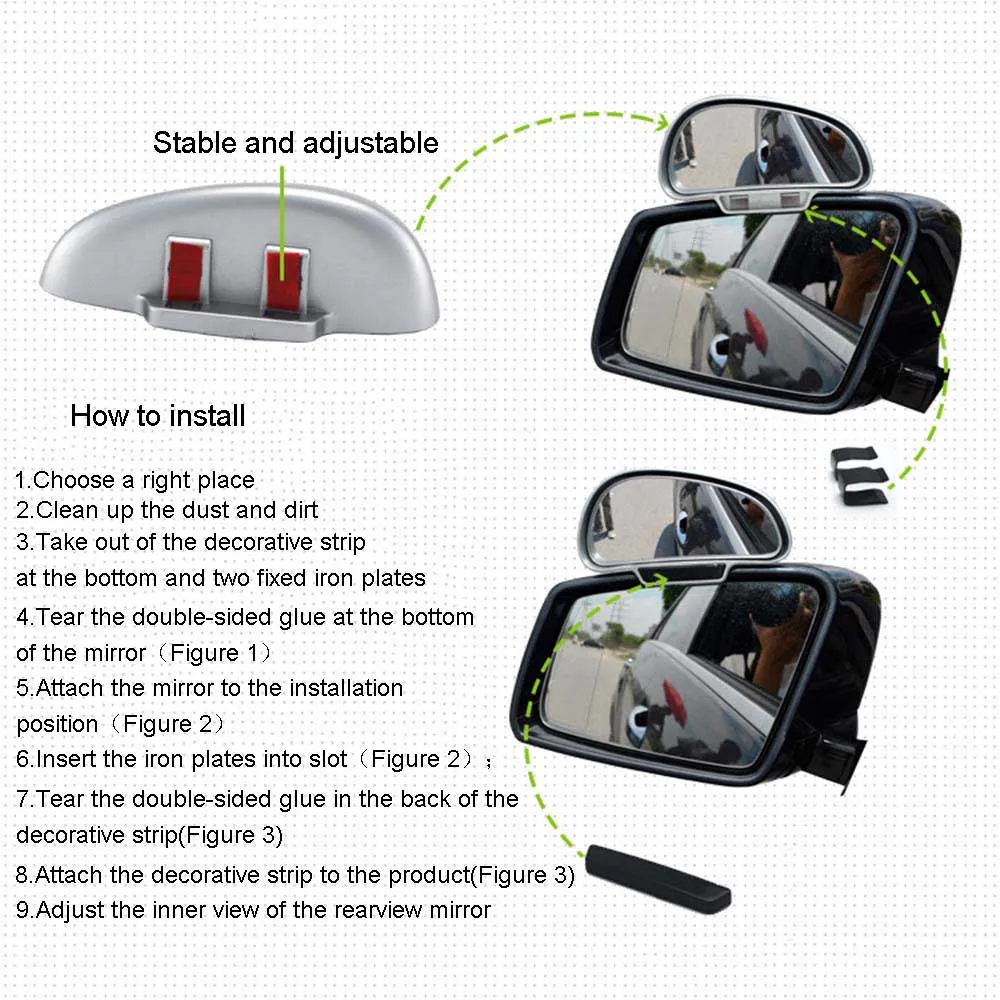 Stable and adjustable

How to install

1.Choose a right place
2.Clean up the dust and dirt
3.Take out of the decorative strip at the bottom and two fixed iron plates
4.Tear the double-sided glue at the bottom of the mirror（Figure 1）
5.Attach the mirror to the installation position（Figure 2）
6.Insert the iron plates into slot（Figure 2）;
7.Tear the double-sided glue in the back of the decorative strip(Figure 3)
8.Attach the decorative strip to the product(Figure 3)
9.Adjust the inner view of the rearview mirror