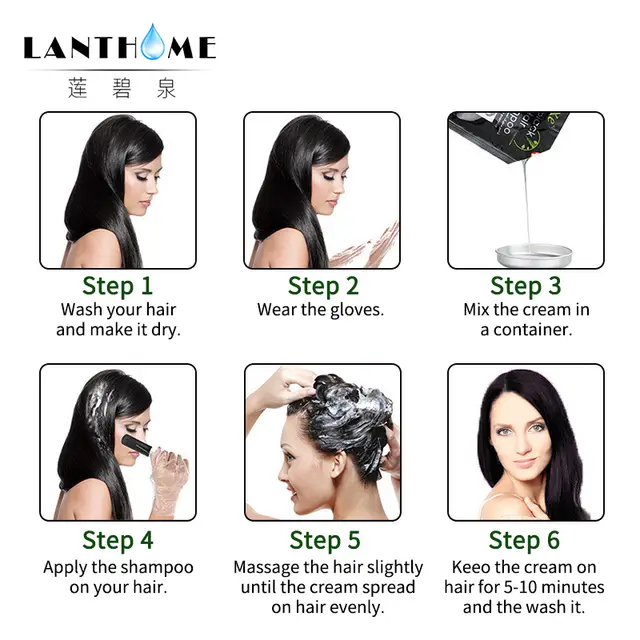 LANTHOME
莲 碧 泉

Step 1
Wash your hair and make it dry.

Step 2
Wear the gloves.

Step 3
Mix the cream in a container.

Step 4
Apply the shampoo on your hair.

Step 5
Massage the hair slightly until the cream spread on hair evenly.

Step 6
Keeo the cream on hair for 5-10 minutes and the wash it.