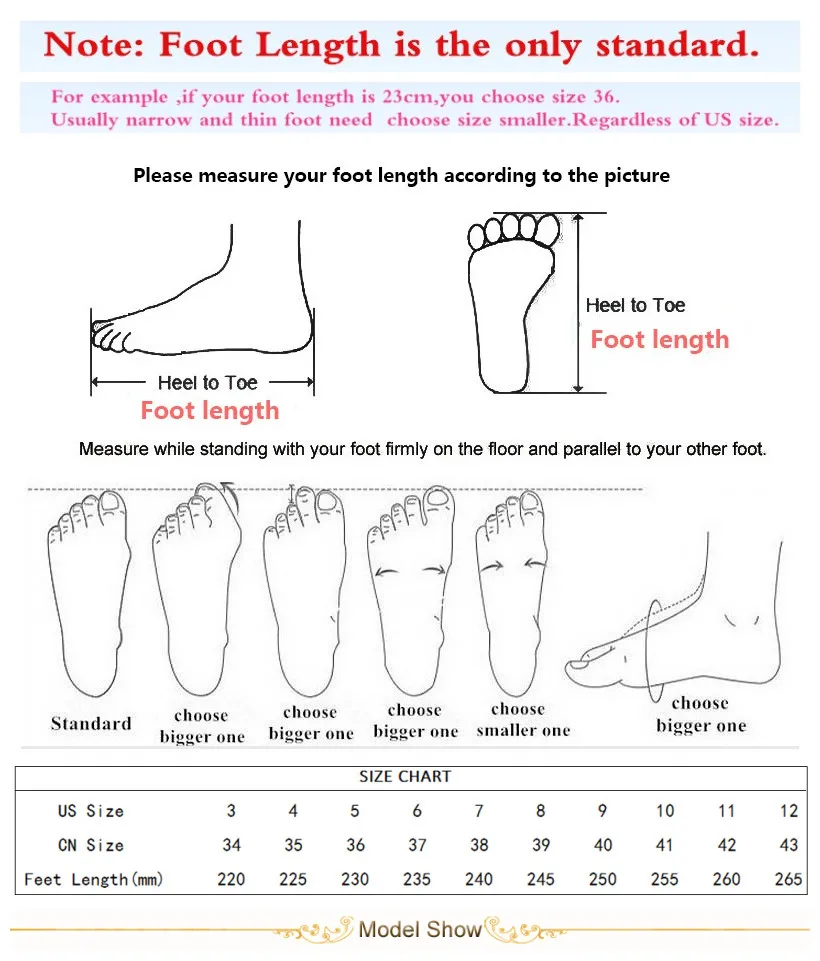 Note: Foot Length is the only standard.

For example ,if your foot length is 23cm,you choose size 36.
Usually narrow and thin foot need choose size smaller.Regardless of US size.

Please measure your foot length according to the picture

Heel to Toe
Foot length

Heel to Toe
Foot length

Measure while standing with your foot firmly on the floor and parallel to your other foot.

Standard

choose bigger one

choose bigger one

choose bigger one

choose smaller one

choose bigger one

SIZE CHART

| US Size | 3 | 4 | 5 | 6 | 7 | 8 | 9 | 10 | 11 | 12 |
|---|---|---|---|---|---|---|---|---|---|---|
| CN Size | 34 | 35 | 36 | 37 | 38 | 39 | 40 | 41 | 42 | 43 |
| Feet Length(mm) | 220 | 225 | 230 | 235 | 240 | 245 | 250 | 255 | 260 | 265 |

Model Show