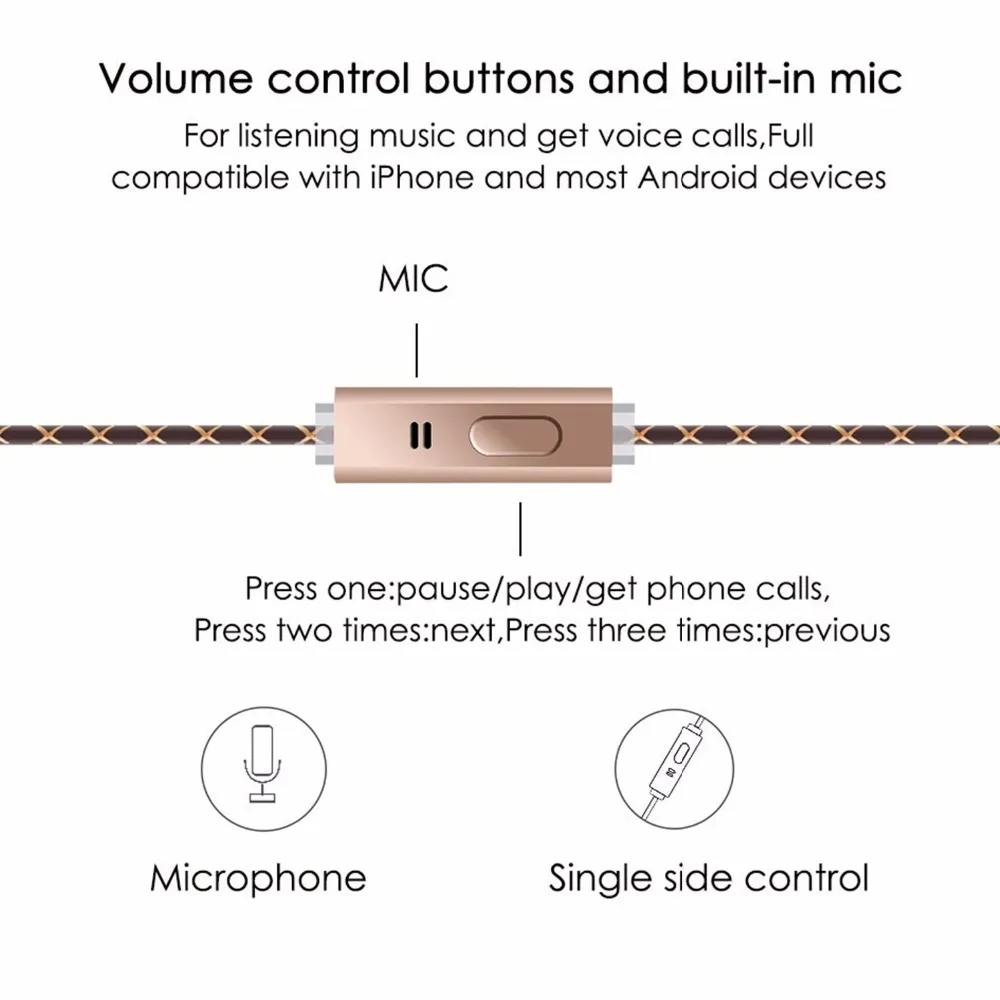 Volume control buttons and built-in mic

For listening music and get voice calls,Full compatible with iPhone and most Android devices

MIC

Press one:pause/play/get phone calls, Press two times:next,Press three times:previous

Microphone

Single side control