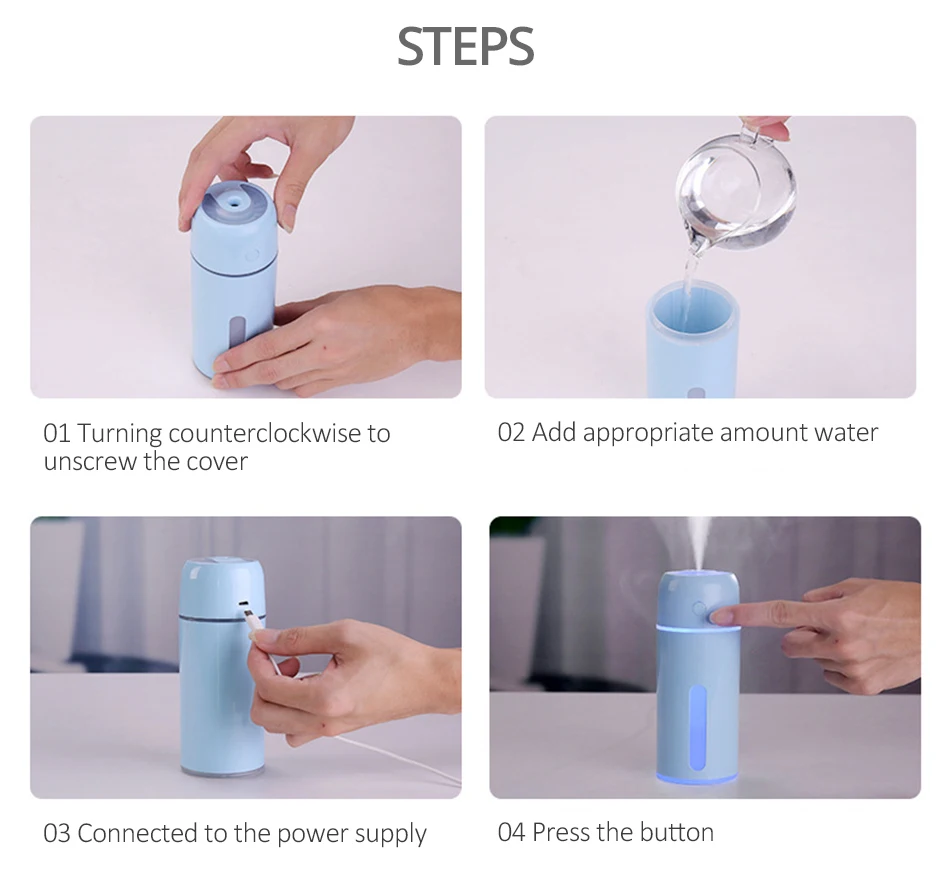 STEPS

01 Turning counterclockwise to unscrew the cover

02 Add appropriate amount water

03 Connected to the power supply

04 Press the button