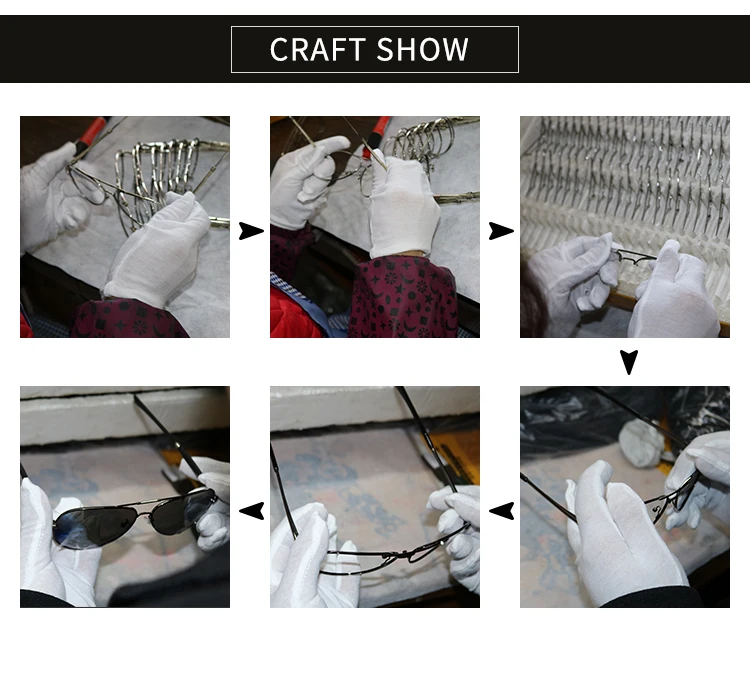 CRAFT SHOW