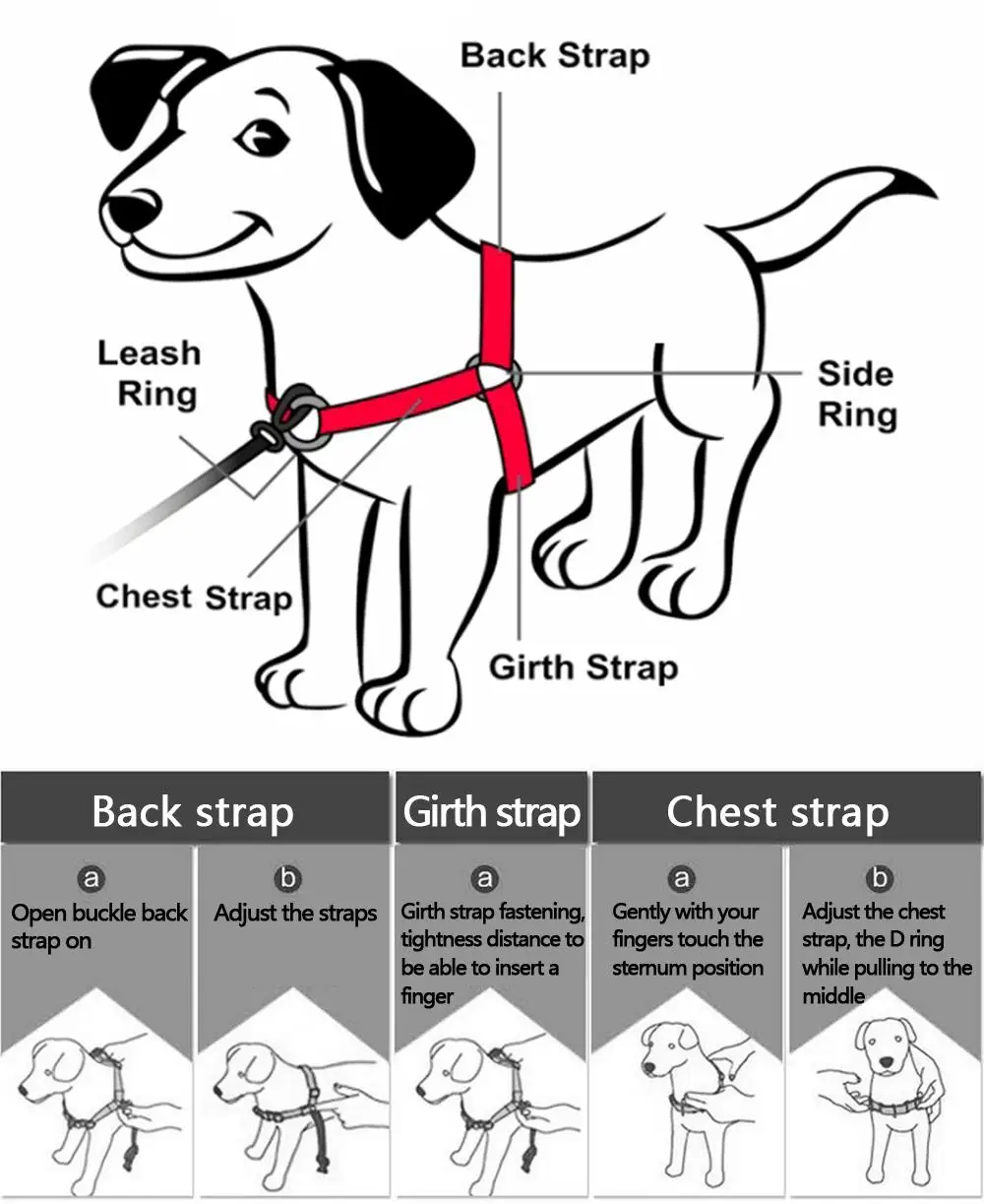 Back Strap

Leash Ring

Side Ring

Chest Strap

Girth Strap

Back strap

a
Open buckle back strap on

b
Adjust the straps

Girth strap

a
Girth strap fastening, tightness distance to be able to insert a finger

Chest strap

a
Gently with your fingers touch the sternum position

b
Adjust the chest strap, the D ring while pulling to the middle