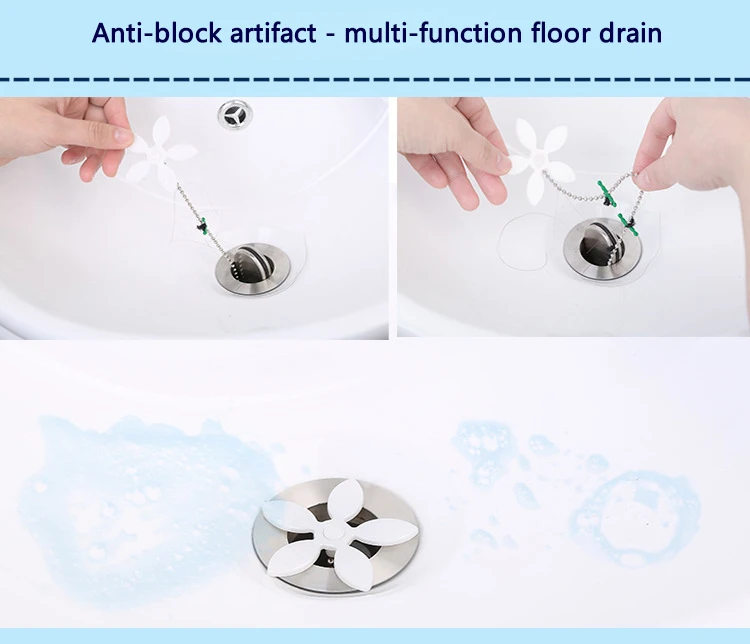 Anti-block artifact - multi-function floor drain