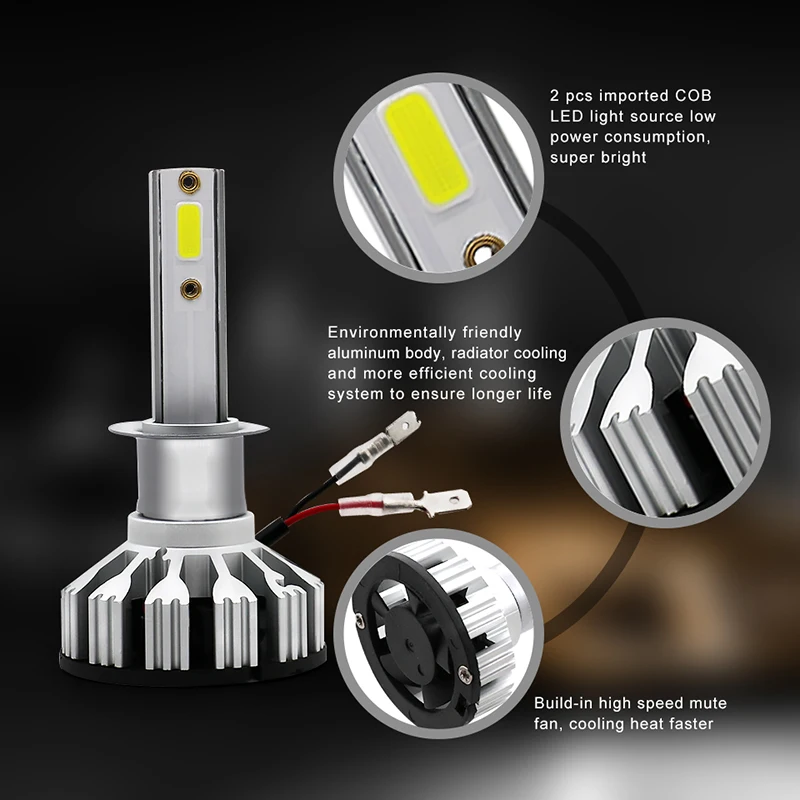 2 pcs imported COB LED light source low power consumption, super bright

Environmentally friendly aluminum body, radiator cooling and more efficient cooling system to ensure longer life

Build-in high speed mute fan, cooling heat faster