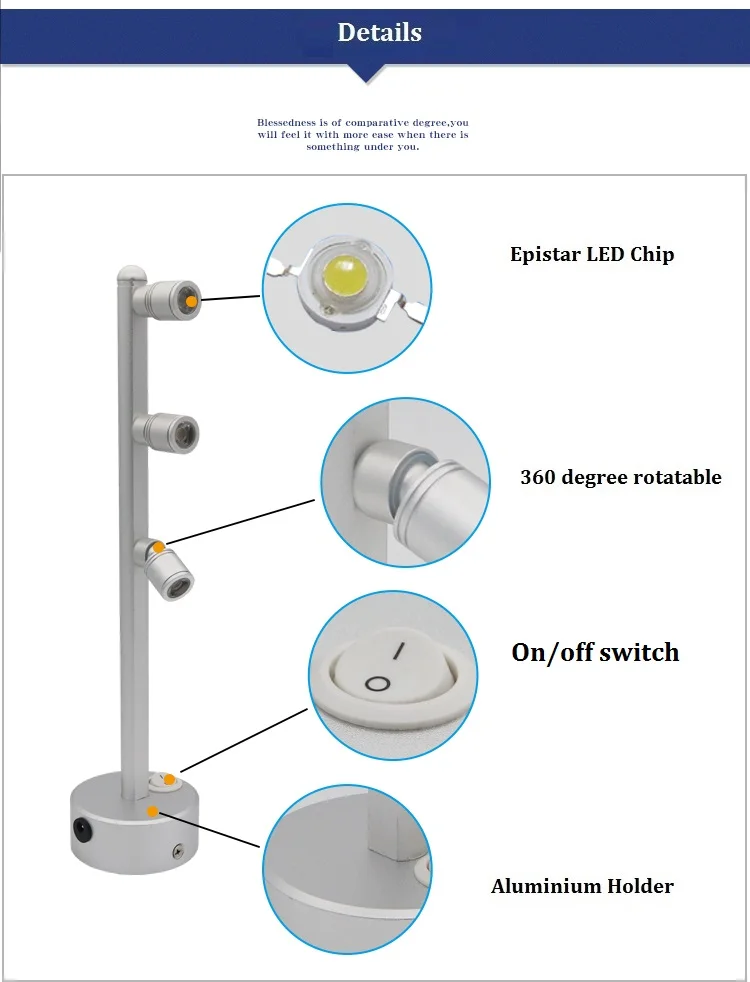 Details

Blessedness is of comparative degree,you will feel it with more ease when there is something under you.

Epistar LED Chip

360 degree rotatable

On/off switch

Aluminium Holder