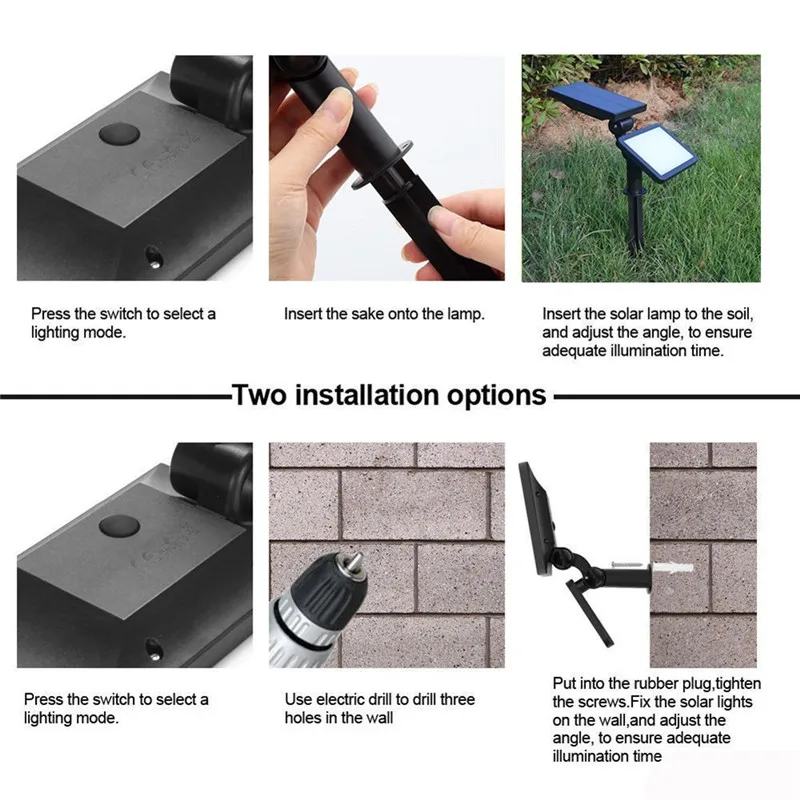 Press the switch to select a lighting mode.

Insert the sake onto the lamp.

Insert the solar lamp to the soil, and adjust the angle, to ensure adequate illumination time.

Two installation options

Press the switch to select a lighting mode.

Use electric drill to drill three holes in the wall

Put into the rubber plug,tighten the screws.Fix the solar lights on the wall,and adjust the angle, to ensure adequate illumination time