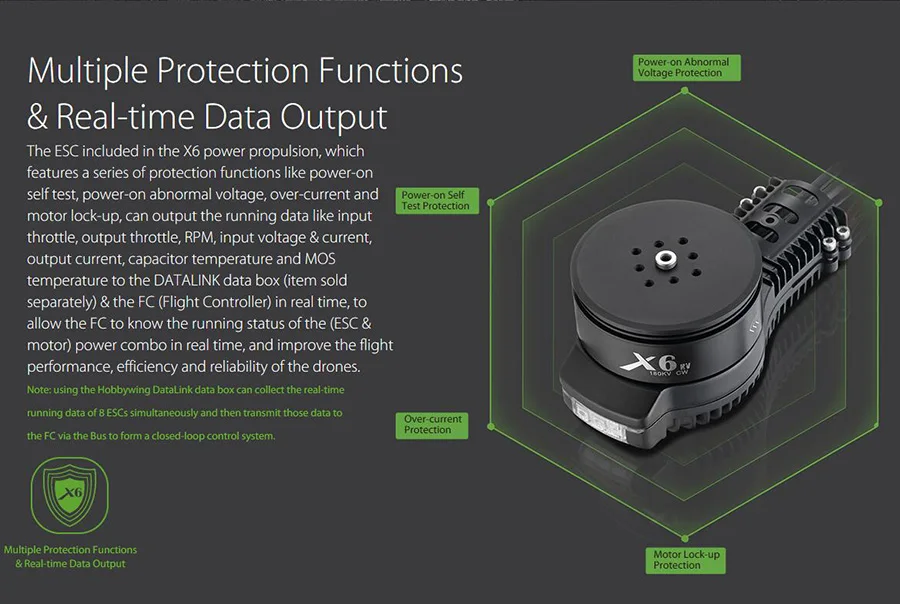 Multiple Protection Functions & Real-time Data Output

The ESC included in the X6 power propulsion, which features a series of protection functions like power-on self test, power-on abnormal voltage, over-current and motor lock-up, can output the running data like input throttle, output throttle, RPM, input voltage & current, output current, capacitor temperature and MOS temperature to the DATALINK data box (item sold separately) & the FC (Flight Controller) in real time, to allow the FC to know the running status of the (ESC & motor) power combo in real time, and improve the flight performance, efficiency and reliability of the drones.

Note: using the Hobbywing DataLink data box can collect the real-time running data of 8 ESCs simultaneously and then transmit those data to the FC via the Bus to form a closed-loop control system.

X6

Multiple Protection Functions & Real-time Data Output

Power-on Abnormal Voltage Protection

Power-on Self Test Protection

Over-current Protection

Motor Lock-up Protection

X6 RV
180KV CW