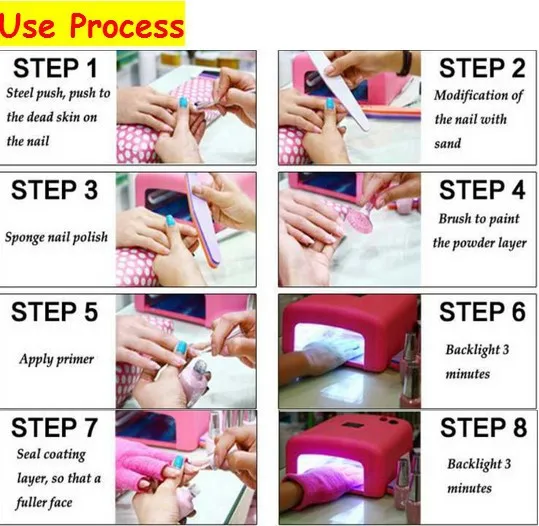 Use Process

STEP 1
Steel push, push to the dead skin on the nail

STEP 2
Modification of the nail with sand

STEP 3
Sponge nail polish

STEP 4
Brush to paint the powder layer

STEP 5
Apply primer

STEP 6
Backlight 3 minutes

STEP 7
Seal coating layer, so that a fuller face

STEP 8
Backlight 3 minutes