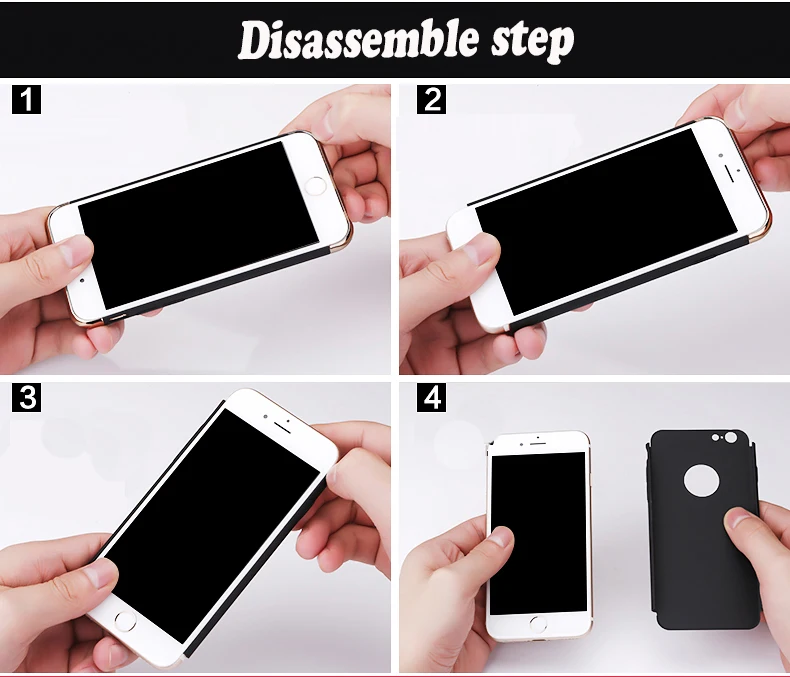 Disassemble step

1

2

3

4