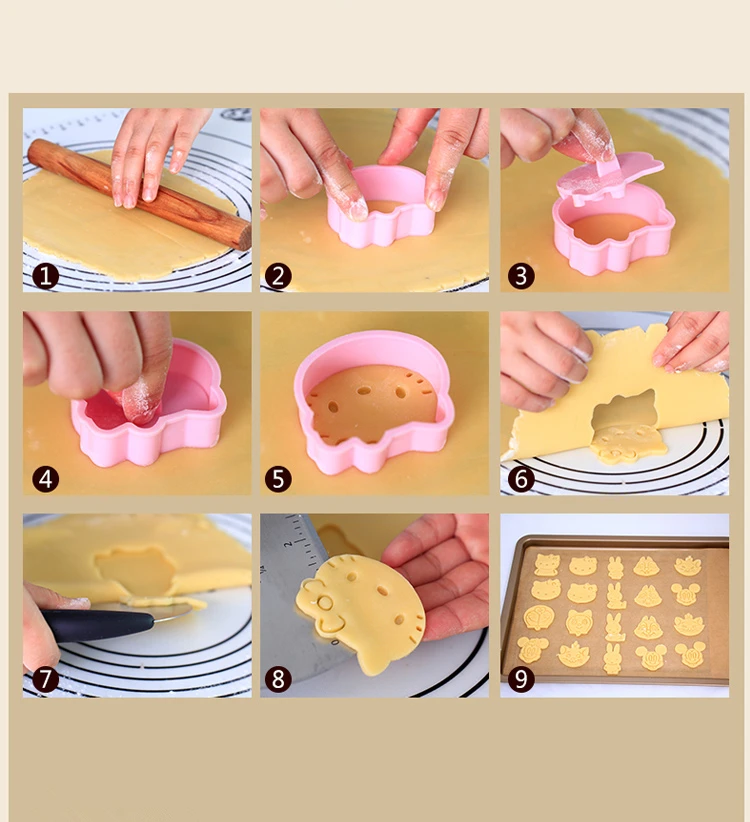 1
2
3
4
5
6
7
8
9