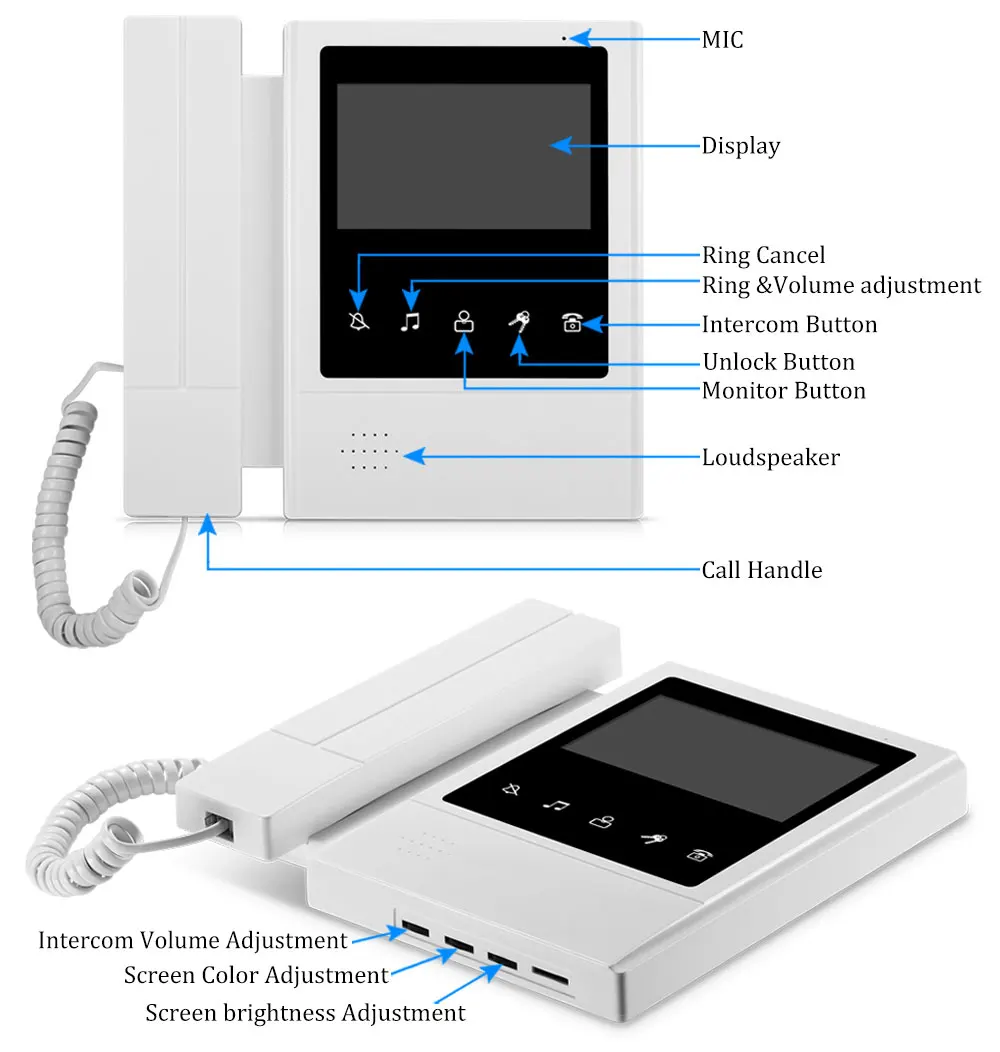 MIC

Display

Ring Cancel

Ring &Volume adjustment

Intercom Button

Unlock Button

Monitor Button

Loudspeaker

Call Handle

Intercom Volume Adjustment

Screen Color Adjustment

Screen brightness Adjustment