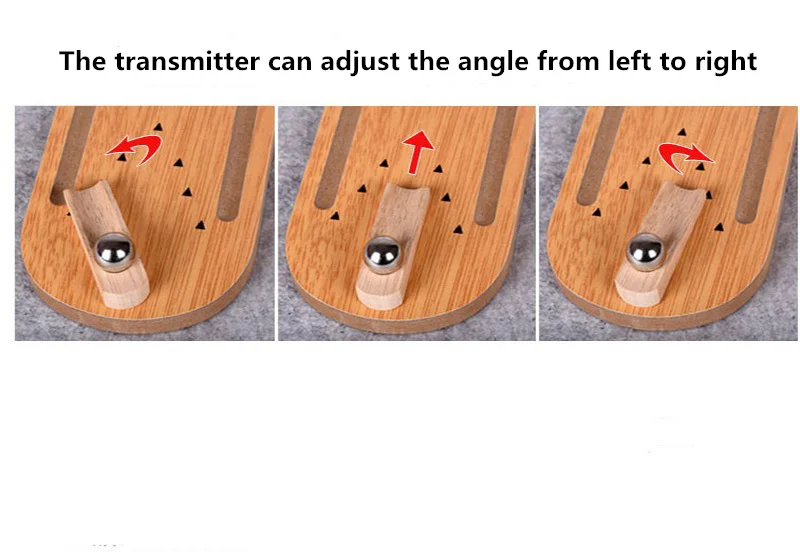 The transmitter can adjust the angle from left to right