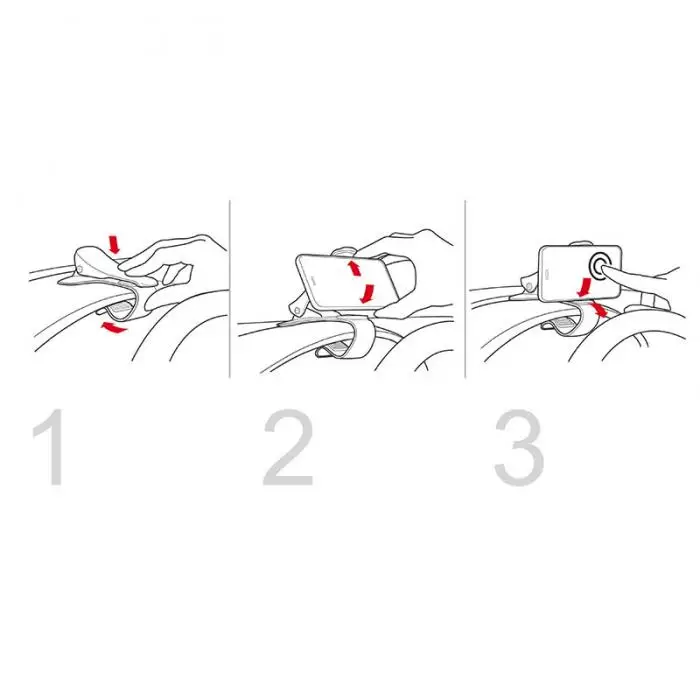 1

2

3