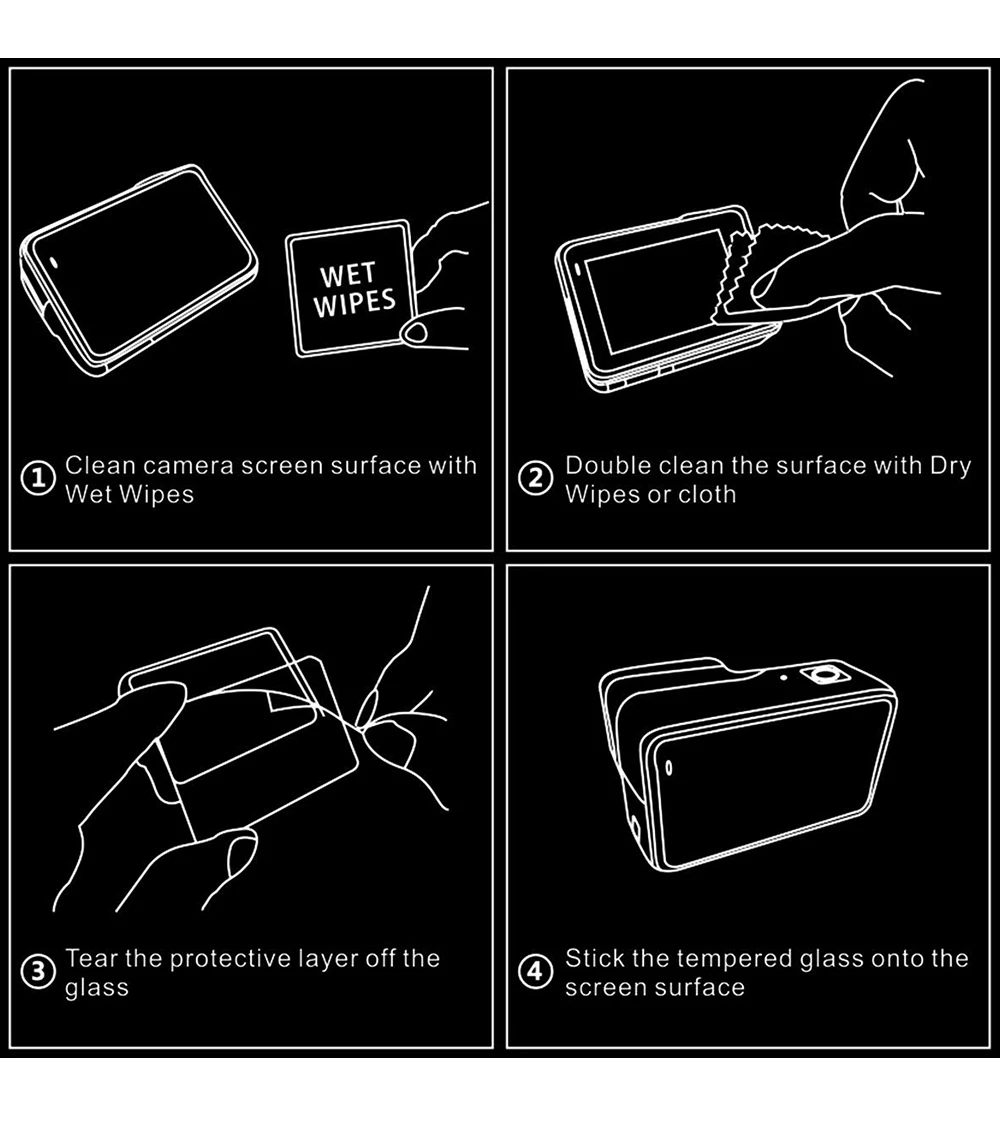 WET WIPES

① Clean camera screen surface with Wet Wipes

② Double clean the surface with Dry Wipes or cloth

③ Tear the protective layer off the glass

④ Stick the tempered glass onto the screen surface