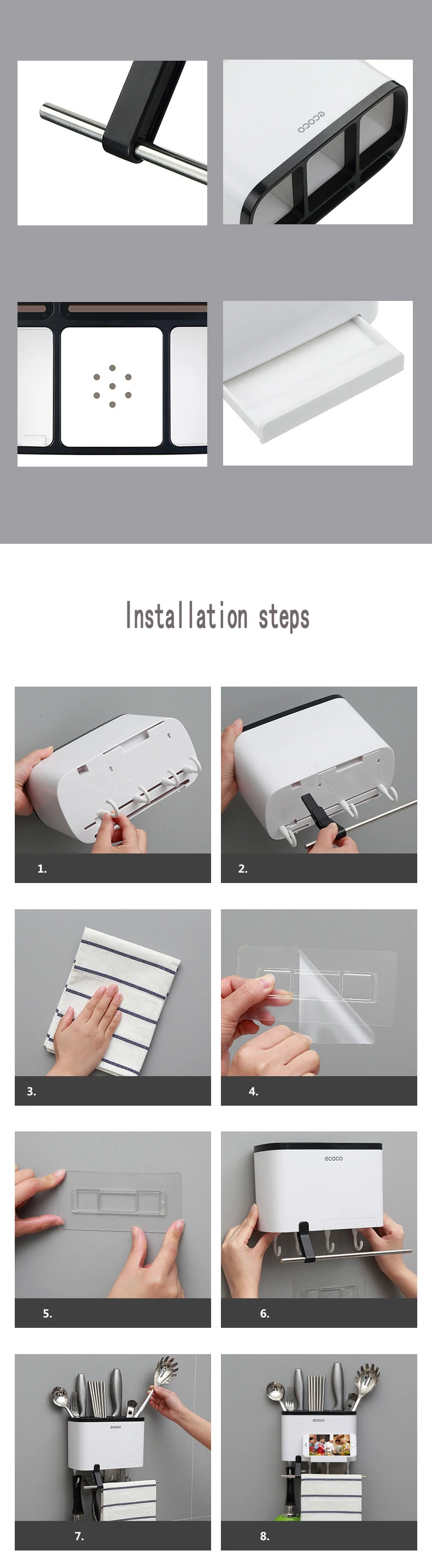 ecoco

Installation steps

1.

2.

3.

4.

5.

ecoco

6.

ecoco

7.

ecoco

8.