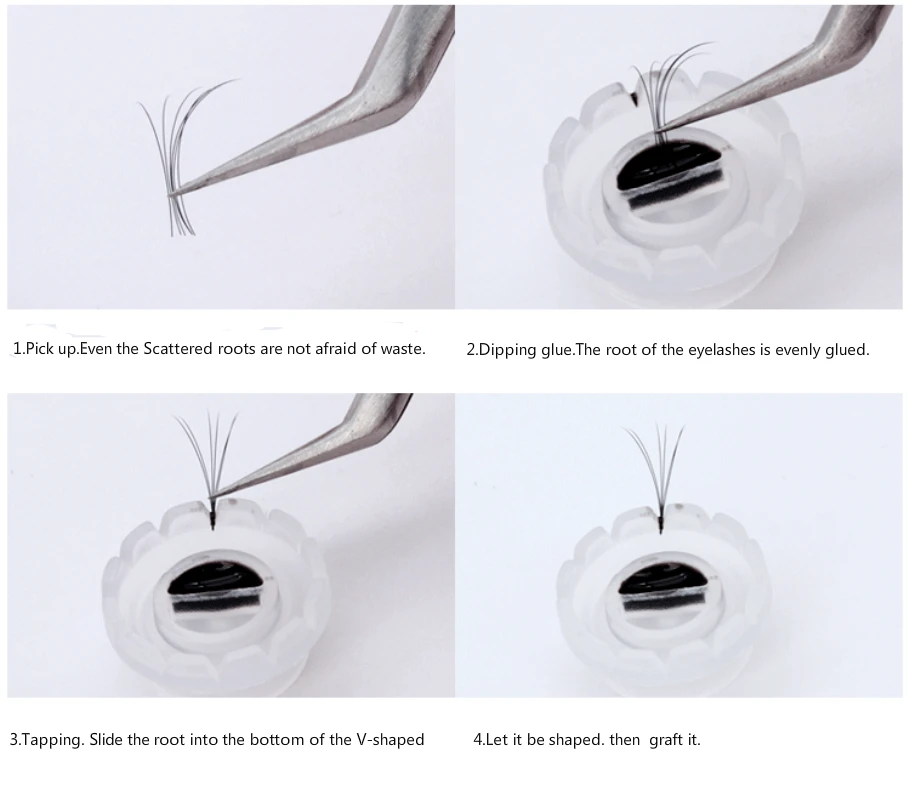 1.Pick up.Even the Scattered roots are not afraid of waste.

2.Dipping glue.The root of the eyelashes is evenly glued.

3.Tapping. Slide the root into the bottom of the V-shaped

4.Let it be shaped. then graft it.