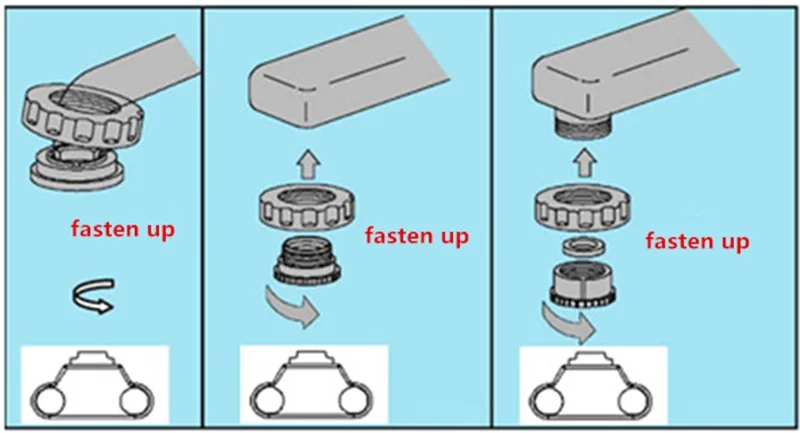 fasten up

fasten up

fasten up