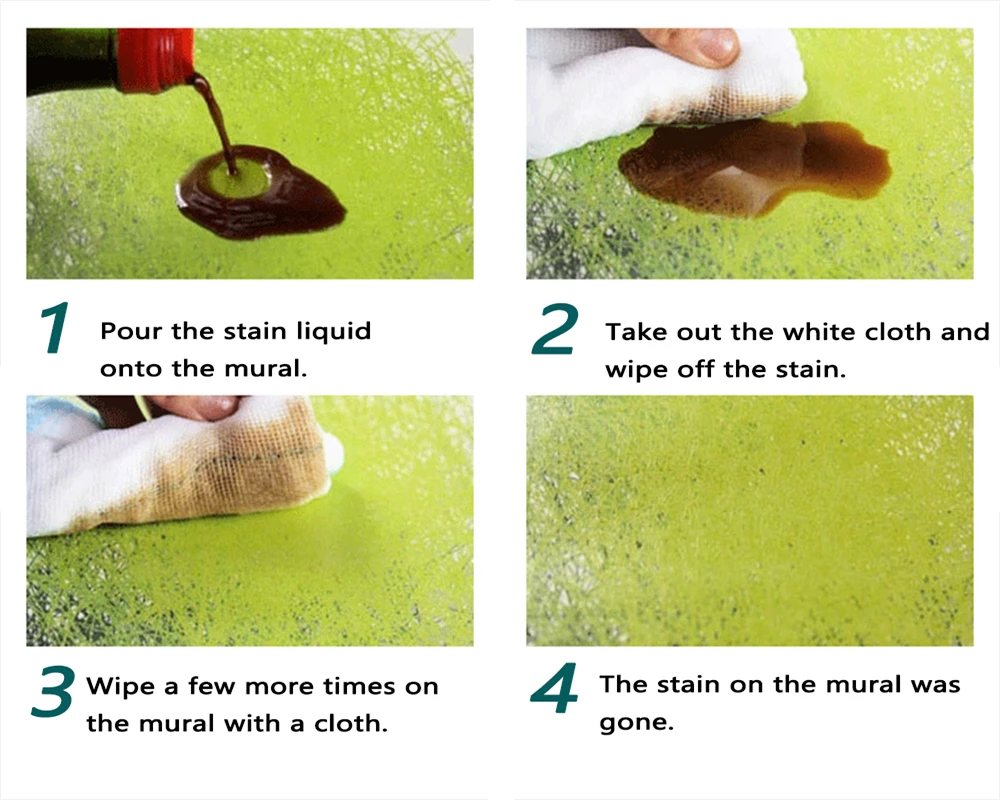 1 Pour the stain liquid onto the mural.

2 Take out the white cloth and wipe off the stain.

3 Wipe a few more times on the mural with a cloth.

4 The stain on the mural was gone.