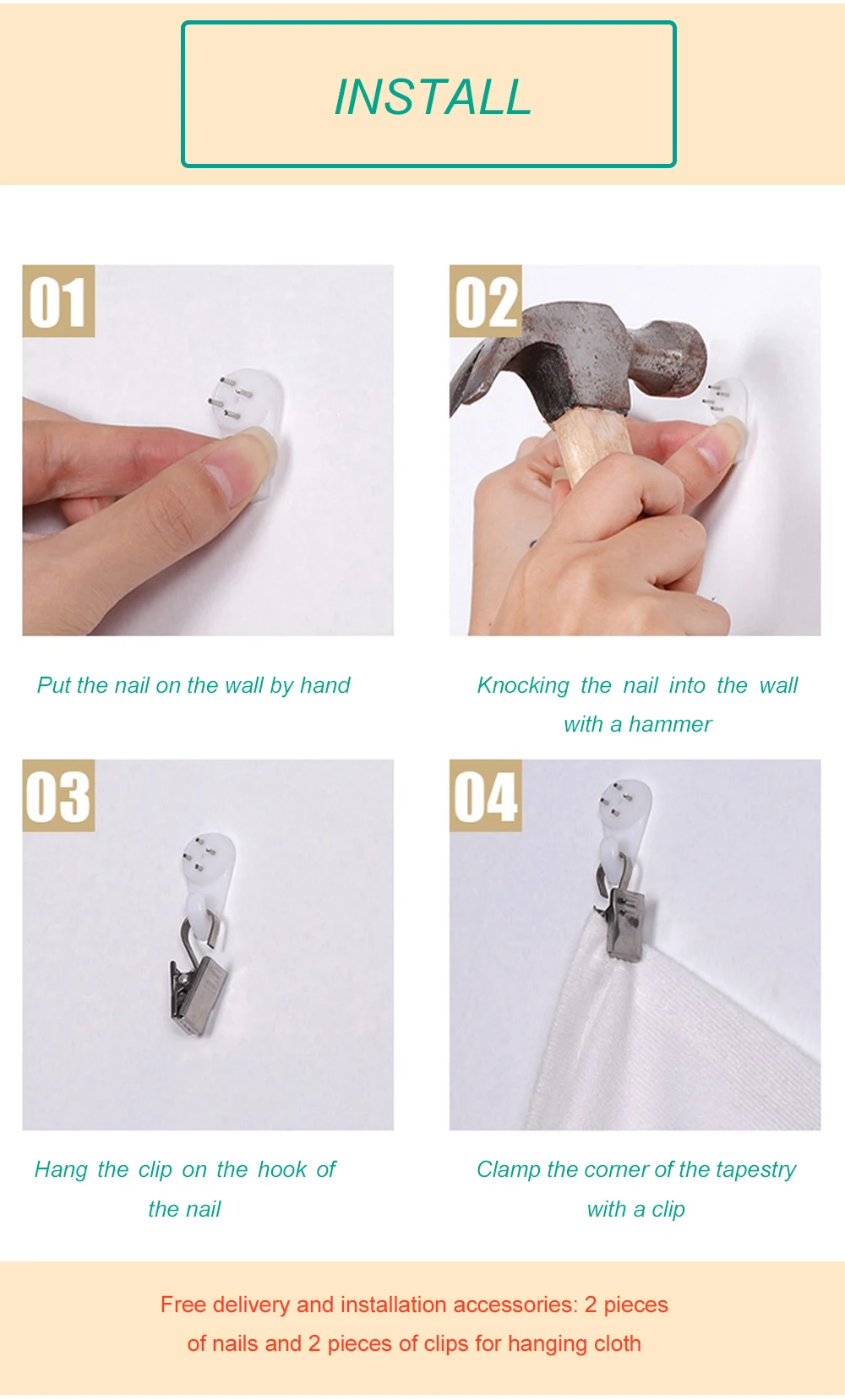 INSTALL

01

Put the nail on the wall by hand

02

Knocking the nail into the wall with a hammer

03

Hang the clip on the hook of the nail

04

Clamp the corner of the tapestry with a clip

Free delivery and installation accessories: 2 pieces of nails and 2 pieces of clips for hanging cloth