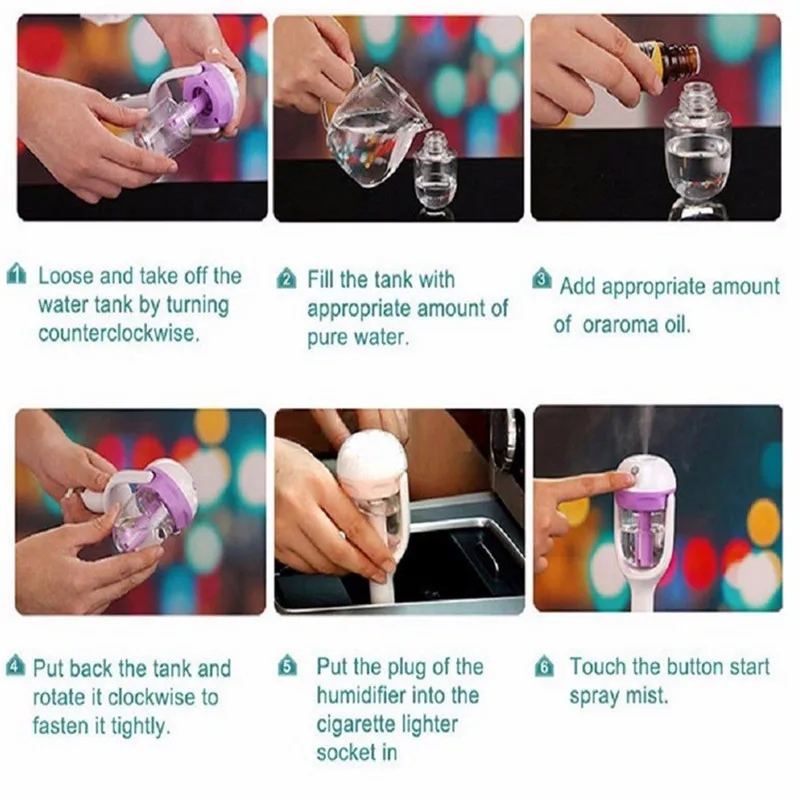 1 Loose and take off the water tank by turning counterclockwise.

2 Fill the tank with appropriate amount of pure water.

3 Add appropriate amount of oraroma oil.

4 Put back the tank and rotate it clockwise to fasten it tightly.

5 Put the plug of the humidifier into the cigarette lighter socket in

6 Touch the button start spray mist.