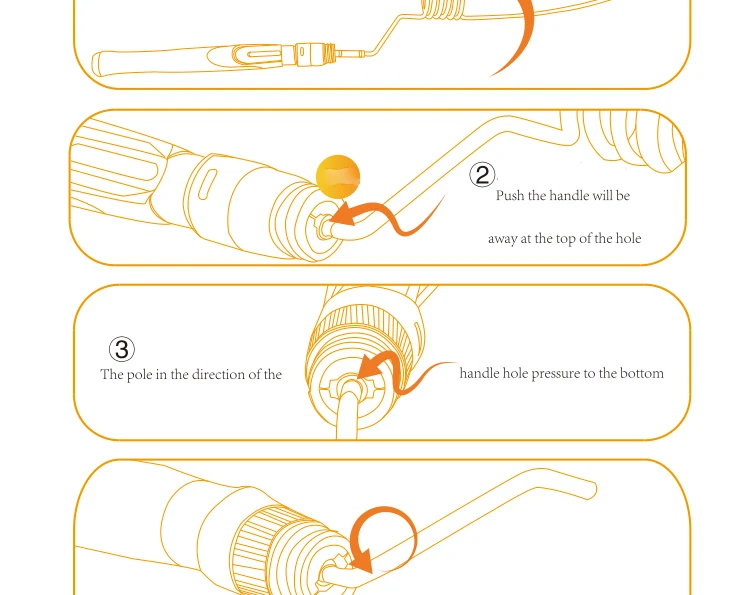 ②
Push the handle will be

away at the top of the hole

③
The pole in the direction of the

handle hole pressure to the bottom