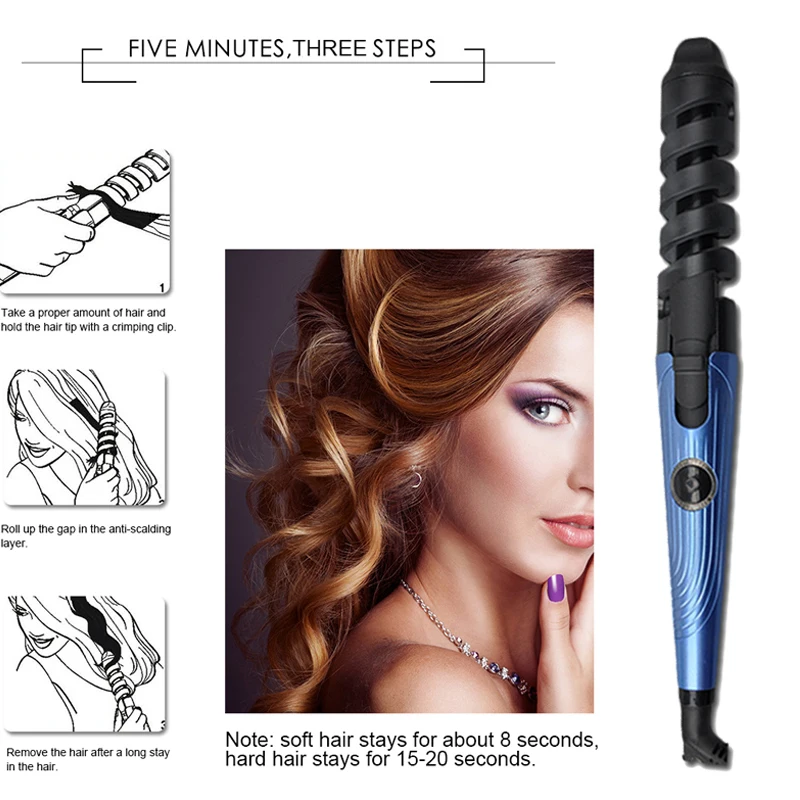 FIVE MINUTES,THREE STEPS

1

Take a proper amount of hair and hold the hair tip with a crimping clip.

Roll up the gap in the anti-scalding layer.

3

Remove the hair after a long stay in the hair.

Note: soft hair stays for about 8 seconds, hard hair stays for 15-20 seconds.