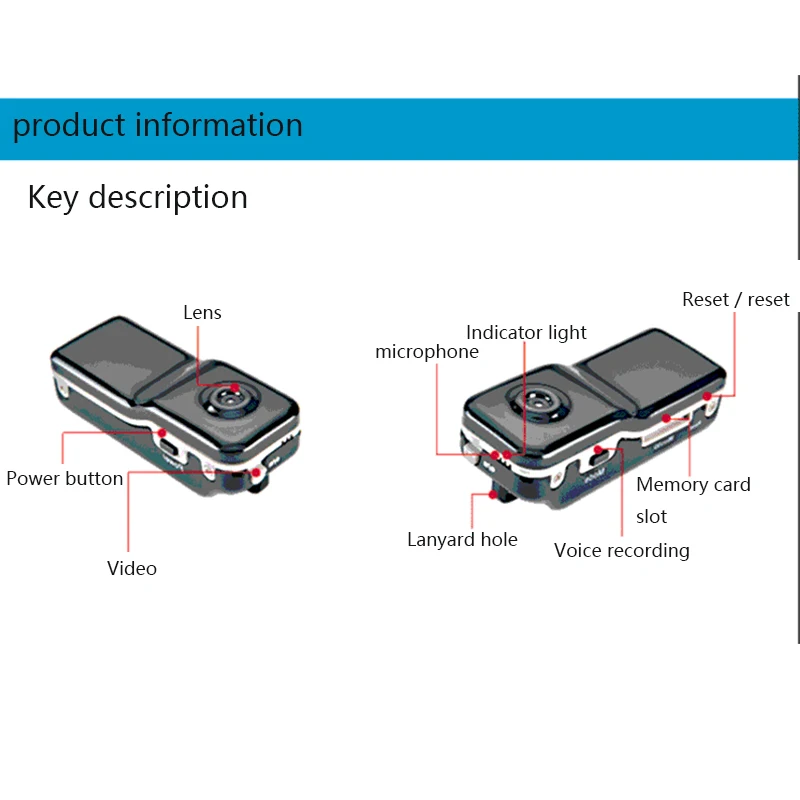 product information

Key description

Lens

Power button

Video

Reset / reset

Indicator light

microphone

Memory card slot

Lanyard hole

Voice recording