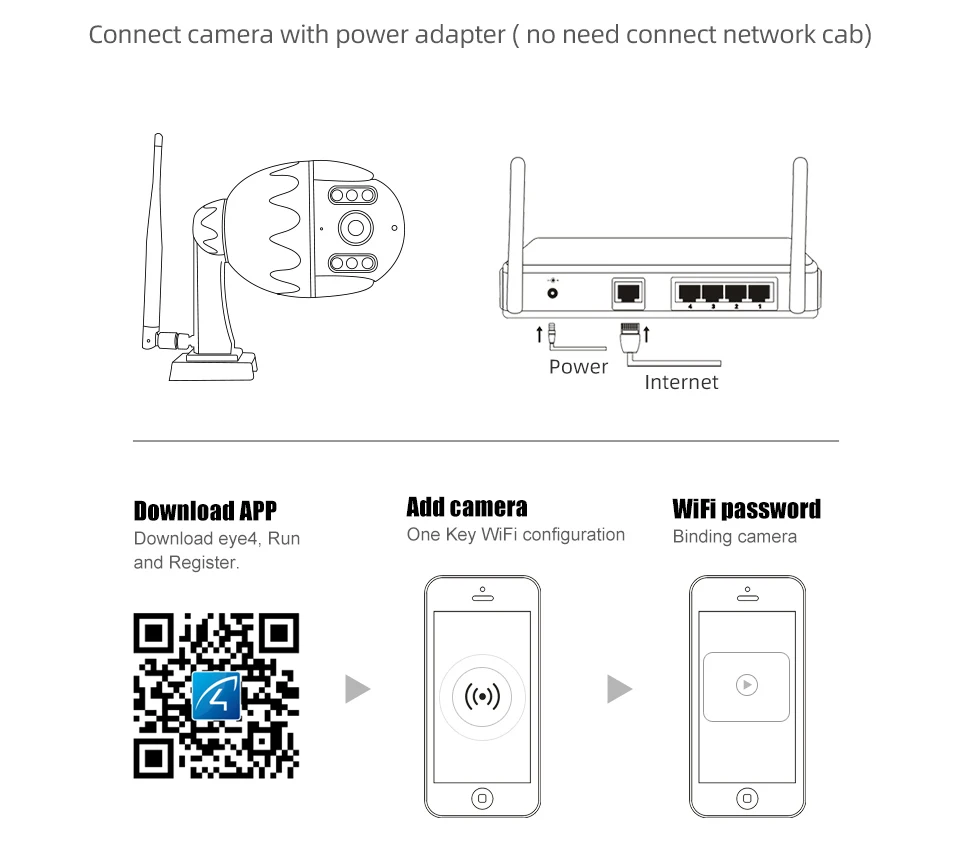 Connect camera with power adapter ( no need connect network cab)

4 3 2 1

Power

Internet

Download APP
Download eye4, Run and Register.

Add camera
One Key WiFi configuration

WiFi password
Binding camera