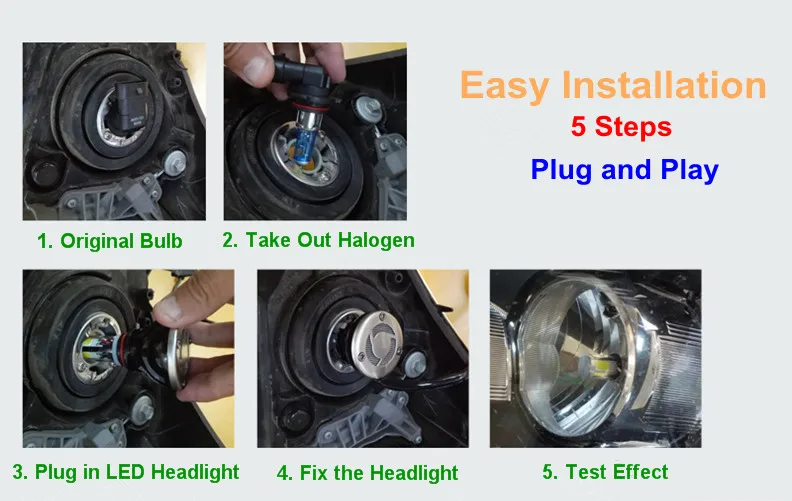 Easy Installation
5 Steps
Plug and Play

1. Original Bulb
2. Take Out Halogen
3. Plug in LED Headlight
4. Fix the Headlight
5. Test Effect