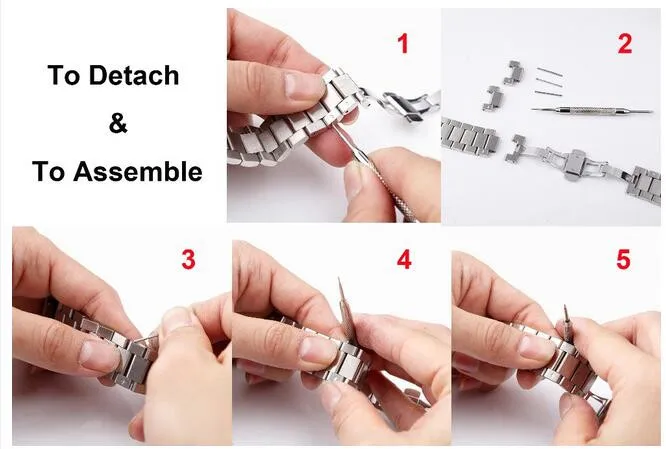 To Detach
&
To Assemble

1

2

3

4

5