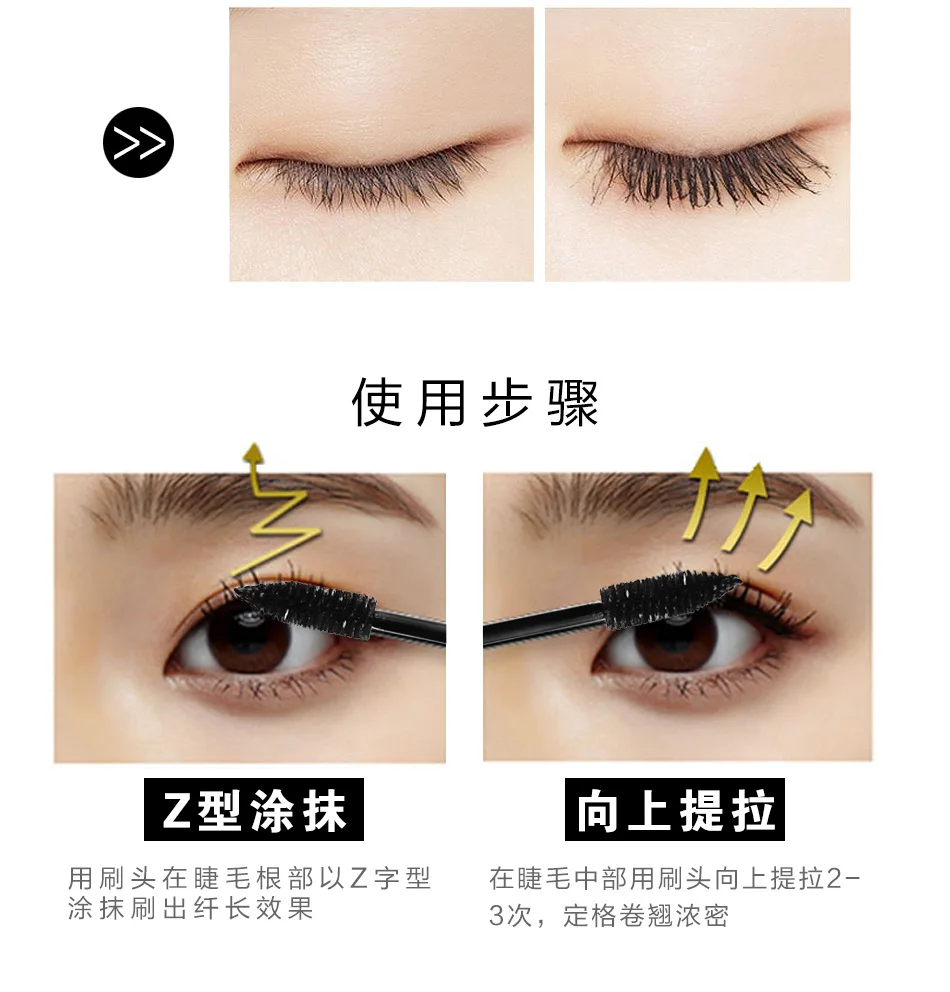 >>

使用步骤

Z型涂抹

用刷头在睫毛根部以Z字型涂抹刷出纤长效果

向上提拉

在睫毛中部用刷头向上提拉2-3次，定格卷翘浓密