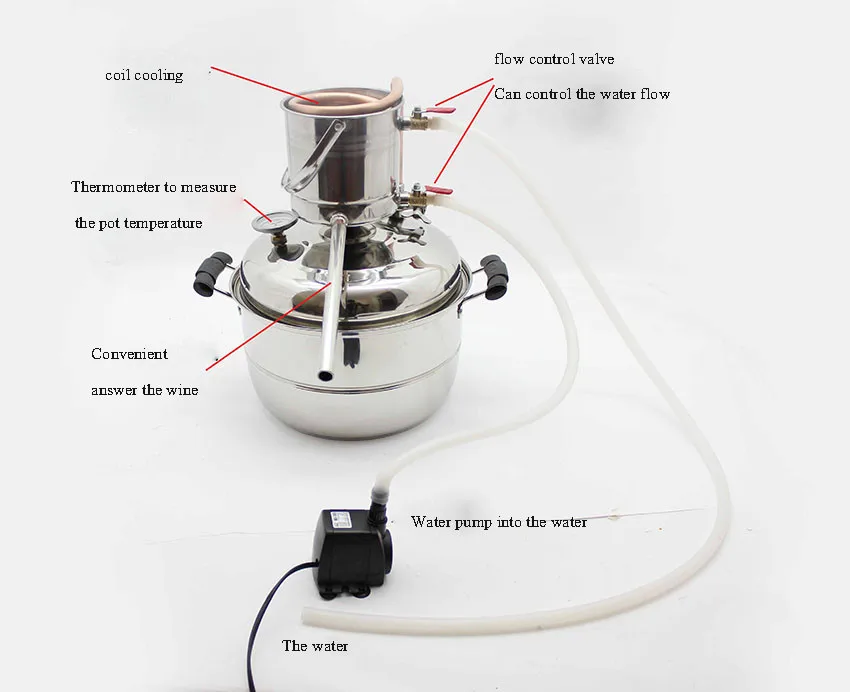 coil cooling

flow control valve

Can control the water flow

Thermometer to measure

the pot temperature

Convenient

answer the wine

Water pump into the water

The water